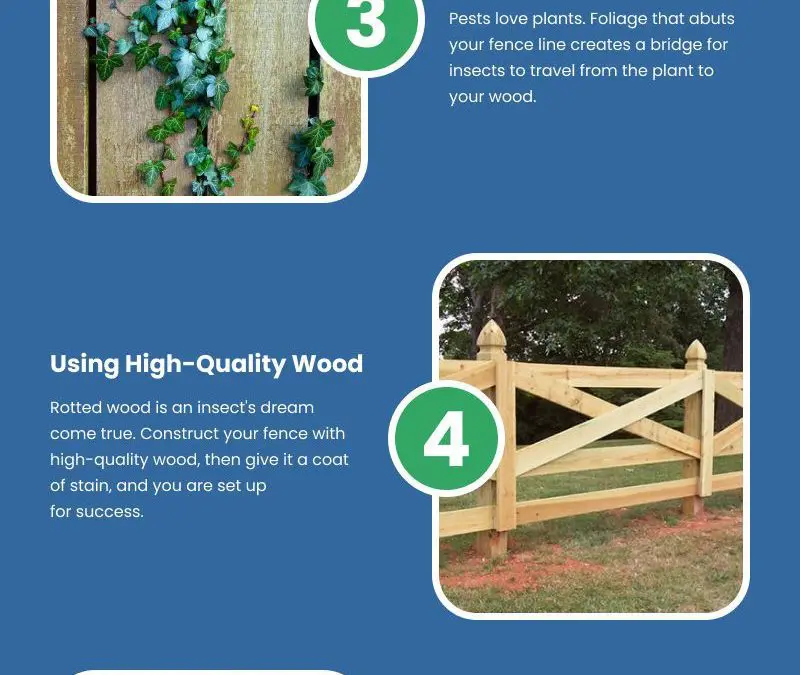 3

Pests love plants. Foliage that abuts your fence line creates a bridge for insects to travel from the plant to your wood.

Using High-Quality Wood

Rotted wood is an insect's dream come true. Construct your fence with high-quality wood, then give it a coat of stain, and you are set up for success.

4