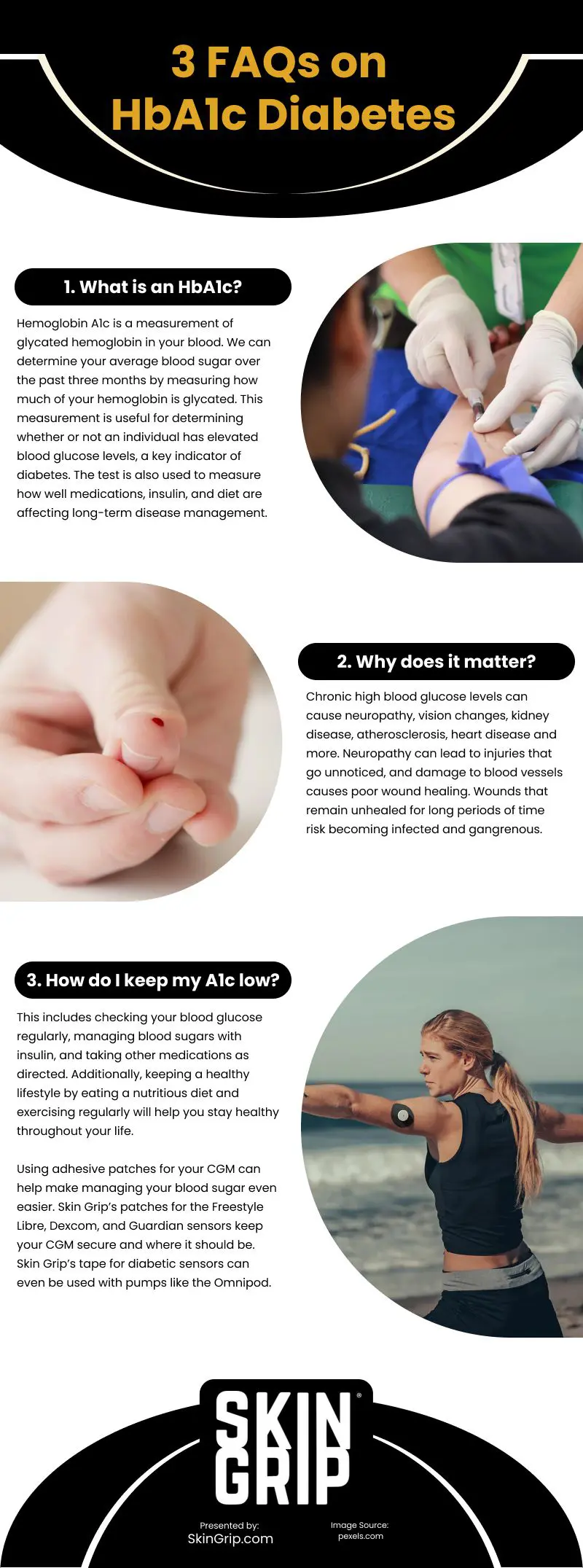 3 FAQs on HbA1c Diabetes

1. What is an HbA1c?

Hemoglobin A1c is a measurement of glycated hemoglobin in your blood. We can determine your average blood sugar over the past three months by measuring how much of your hemoglobin is glycated. This measurement is useful for determining whether or not an individual has elevated blood glucose levels, a key indicator of diabetes. The test is also used to measure how well medications, insulin, and diet are affecting long-term disease management.

2. Why does it matter?

Chronic high blood glucose levels can cause neuropathy, vision changes, kidney disease, atherosclerosis, heart disease and more. Neuropathy can lead to injuries that go unnoticed, and damage to blood vessels causes poor wound healing. Wounds that remain unhealed for long periods of time risk becoming infected and gangrenous.

3. How do I keep my A1c low?

This includes checking your blood glucose regularly, managing blood sugars with insulin, and taking other medications as directed. Additionally, keeping a healthy lifestyle by eating a nutritious diet and exercising regularly will help you stay healthy throughout your life.

Using adhesive patches for your CGM can help make managing your blood sugar even easier. Skin Grip's patches for the Freestyle Libre, Dexcom, and Guardian sensors keep your CGM secure and where it should be. Skin Grip's tape for diabetic sensors can even be used with pumps like the Omnipod.

SKIN GRIP®

Presented by:
SkinGrip.com

Image Source:
pexels.com