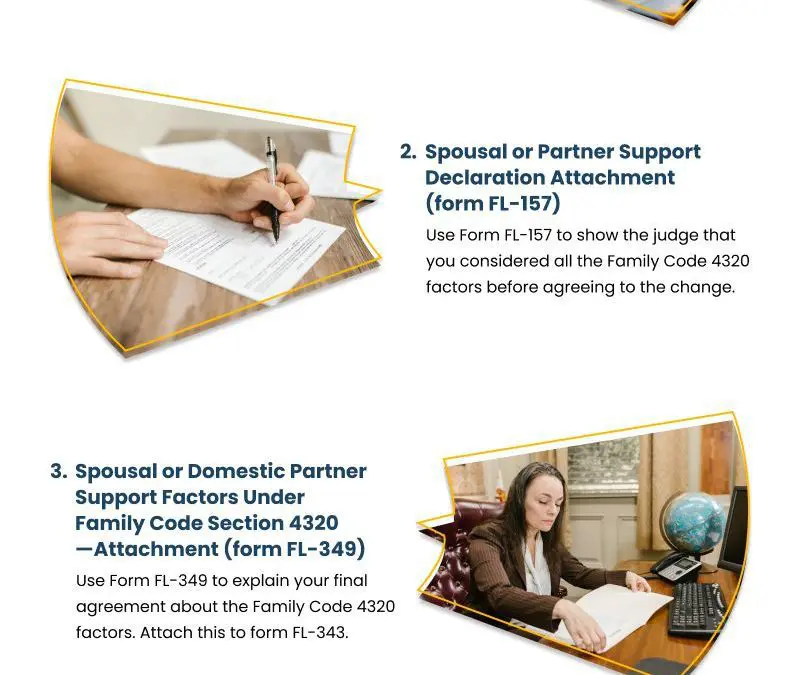 2. Spousal or Partner Support Declaration Attachment (form FL-157)

Use Form FL-157 to show the judge that you considered all the Family Code 4320 factors before agreeing to the change.

3. Spousal or Domestic Partner Support Factors Under Family Code Section 4320 —Attachment (form FL-349)

Use Form FL-349 to explain your final agreement about the Family Code 4320 factors. Attach this to form FL-343.