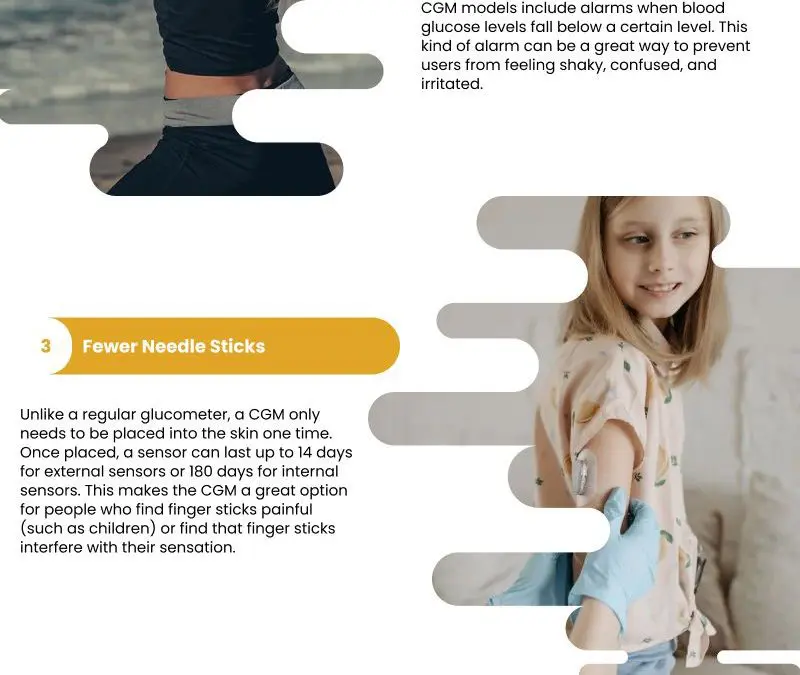 CGM models include alarms when blood glucose levels fall below a certain level. This kind of alarm can be a great way to prevent users from feeling shaky, confused, and irritated.

3 Fewer Needle Sticks

Unlike a regular glucometer, a CGM only needs to be placed into the skin one time. Once placed, a sensor can last up to 14 days for external sensors or 180 days for internal sensors. This makes the CGM a great option for people who find finger sticks painful (such as children) or find that finger sticks interfere with their sensation.