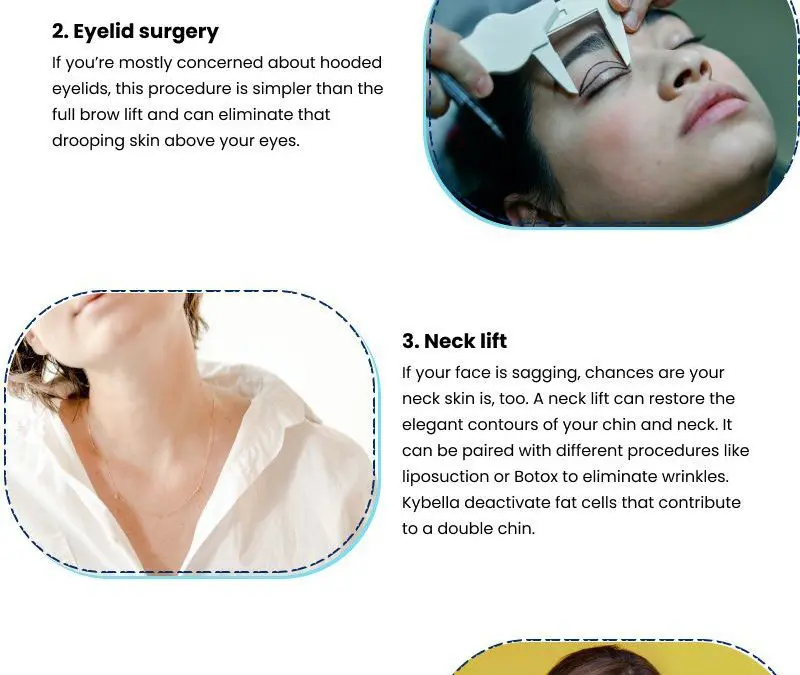 2. Eyelid surgery

If you're mostly concerned about hooded eyelids, this procedure is simpler than the full brow lift and can eliminate that drooping skin above your eyes.

3. Neck lift

If your face is sagging, chances are your neck skin is, too. A neck lift can restore the elegant contours of your chin and neck. It can be paired with different procedures like liposuction or Botox to eliminate wrinkles. Kybella deactivate fat cells that contribute to a double chin.