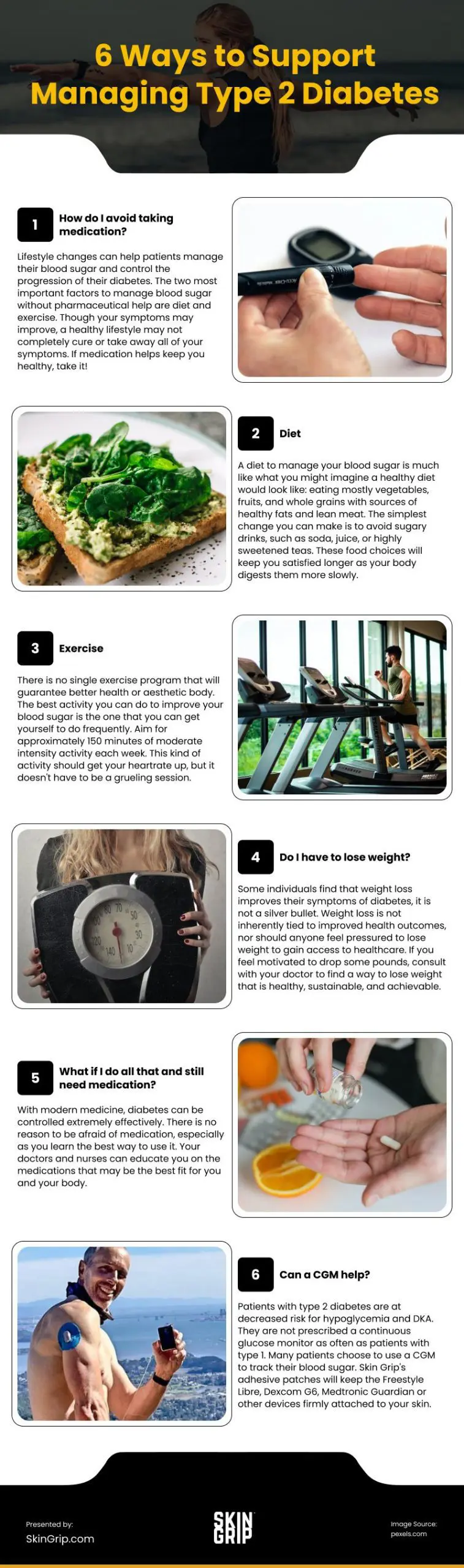 6 Ways to Support Managing Type 2 Diabetes

1 How do I avoid taking medication?

Lifestyle changes can help patients manage their blood sugar and control the progression of their diabetes. The two most important factors to manage blood sugar without pharmaceutical help are diet and exercise. Though your symptoms may improve, a healthy lifestyle may not completely cure or take away all of your symptoms. If medication helps keep you healthy, take it!

2 Diet

A diet to manage your blood sugar is much like what you might imagine a healthy diet would look like: eating mostly vegetables, fruits, and whole grains with sources of healthy fats and lean meat. The simplest change you can make is to avoid sugary drinks, such as soda, juice, or highly sweetened teas. These food choices will keep you satisfied longer as your body digests them more slowly.

3 Exercise

There is no single exercise program that will guarantee better health or aesthetic body. The best activity you can do to improve your blood sugar is the one that you can get yourself to do frequently. Aim for approximately 150 minutes of moderate intensity activity each week. This kind of activity should get your heartrate up, but it doesn't have to be a grueling session.

4 Do I have to lose weight?

Some individuals find that weight loss improves their symptoms of diabetes, it is not a silver bullet. Weight loss is not inherently tied to improved health outcomes, nor should anyone feel pressured to lose weight to gain access to healthcare. If you feel motivated to drop some pounds, consult with your doctor to find a way to lose weight that is healthy, sustainable, and achievable.

5 What if I do all that and still need medication?

With modern medicine, diabetes can be controlled extremely effectively. There is no reason to be afraid of medication, especially as you learn the best way to use it. Your doctors and nurses can educate you on the medications that may be the best fit for you and your body.

6 Can a CGM help?

Patients with type 2 diabetes are at decreased risk for hypoglycemia and DKA. They are not prescribed a continuous glucose monitor as often as patients with type 1. Many patients choose to use a CGM to track their blood sugar. Skin Grip's adhesive patches will keep the Freestyle Libre, Dexcom G6, Medtronic Guardian or other devices firmly attached to your skin.

Presented by:
SkinGrip.com

SKIN GRIP

Image Source:
pexels.com