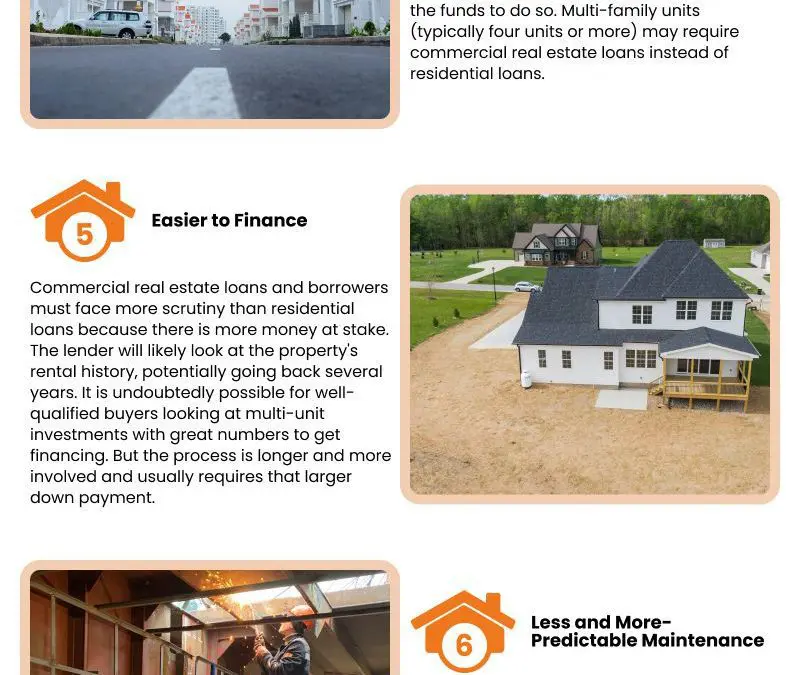 the funds to do so. Multi-family units (typically four units or more) may require commercial real estate loans instead of residential loans.

5

Easier to Finance

Commercial real estate loans and borrowers must face more scrutiny than residential loans because there is more money at stake. The lender will likely look at the property's rental history, potentially going back several years. It is undoubtedly possible for well-qualified buyers looking at multi-unit investments with great numbers to get financing. But the process is longer and more involved and usually requires that larger down payment.

6

Less and More-Predictable Maintenance