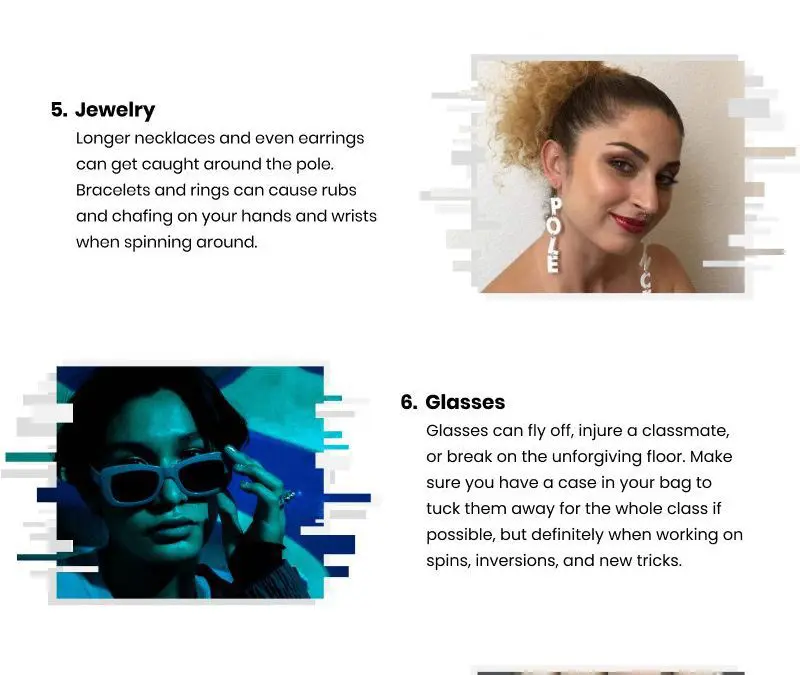 5. Jewelry
Longer necklaces and even earrings can get caught around the pole. Bracelets and rings can cause rubs and chafing on your hands and wrists when spinning around.

POLE

6. Glasses
Glasses can fly off, injure a classmate, or break on the unforgiving floor. Make sure you have a case in your bag to tuck them away for the whole class if possible, but definitely when working on spins, inversions, and new tricks.