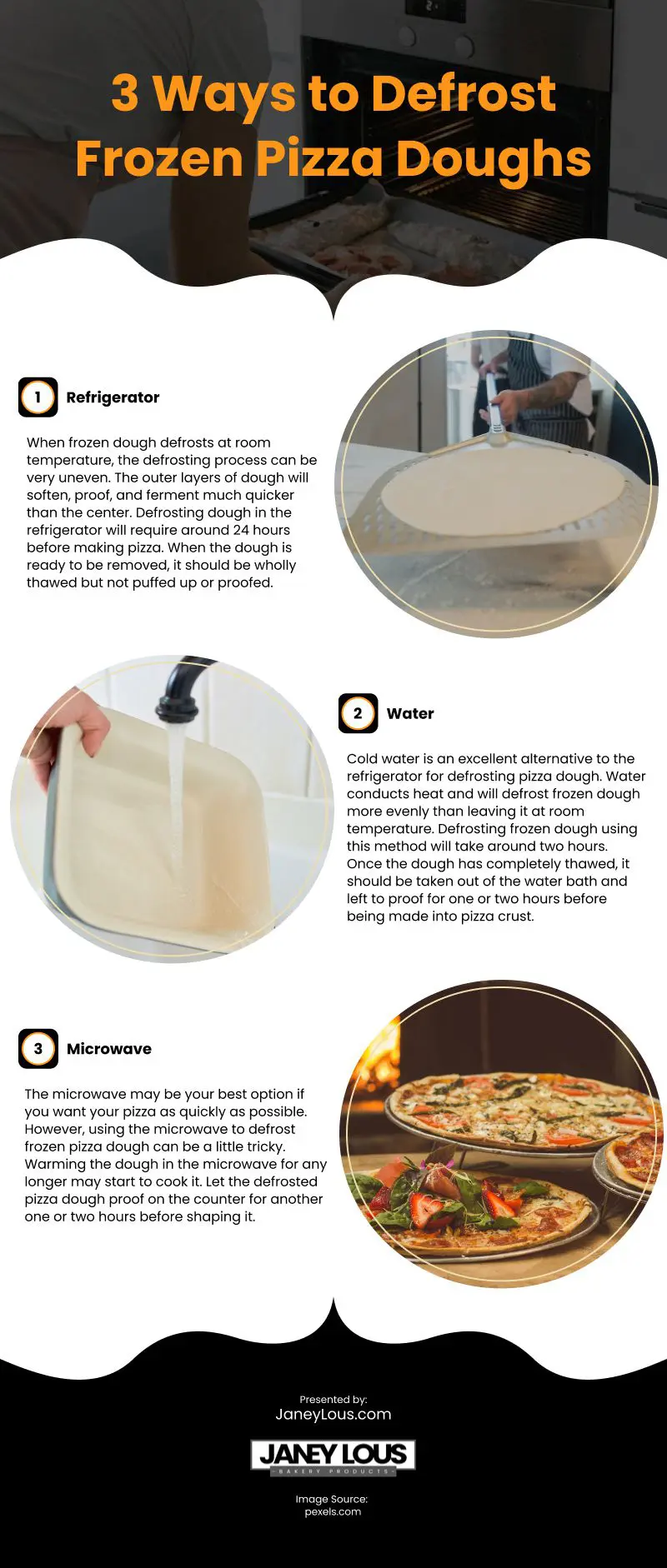 3 Ways to Defrost Frozen Pizza Doughs

1 Refrigerator

When frozen dough defrosts at room temperature, the defrosting process can be very uneven. The outer layers of dough will soften, proof, and ferment much quicker than the center. Defrosting dough in the refrigerator will require around 24 hours before making pizza. When the dough is ready to be removed, it should be wholly thawed but not puffed up or proofed.

2 Water

Cold water is an excellent alternative to the refrigerator for defrosting pizza dough. Water conducts heat and will defrost frozen dough more evenly than leaving it at room temperature. Defrosting frozen dough using this method will take around two hours. Once the dough has completely thawed, it should be taken out of the water bath and left to proof for one or two hours before being made into pizza crust.

3 Microwave

The microwave may be your best option if you want your pizza as quickly as possible. However, using the microwave to defrost frozen pizza dough can be a little tricky. Warming the dough in the microwave for any longer may start to cook it. Let the defrosted pizza dough proof on the counter for another one or two hours before shaping it.

Presented by:
JaneyLous.com

JANEY LOUS
BAKERY PRODUCTS

Image Source:
pexels.com