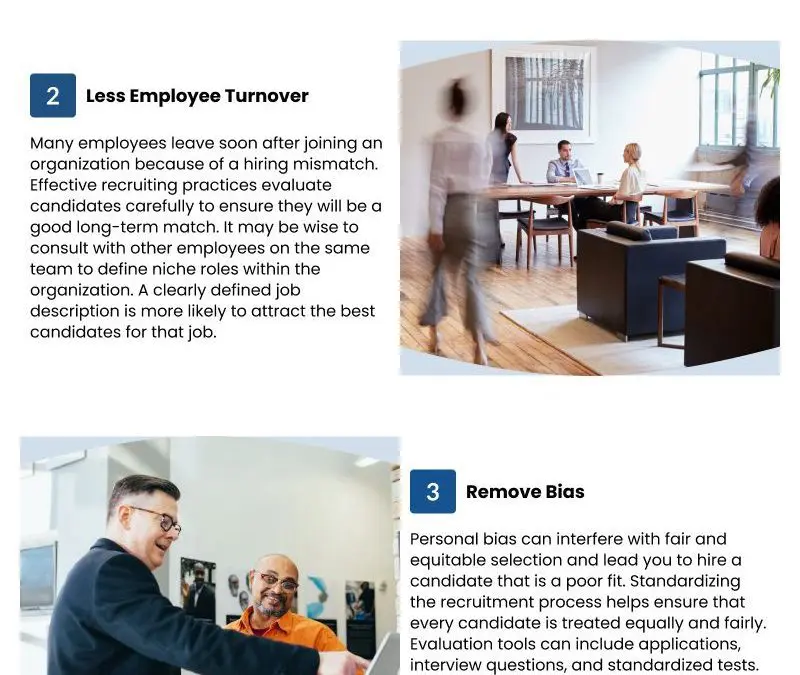 2 Less Employee Turnover

Many employees leave soon after joining an organization because of a hiring mismatch. Effective recruiting practices evaluate candidates carefully to ensure they will be a good long-term match. It may be wise to consult with other employees on the same team to define niche roles within the organization. A clearly defined job description is more likely to attract the best candidates for that job.

3 Remove Bias

Personal bias can interfere with fair and equitable selection and lead you to hire a candidate that is a poor fit. Standardizing the recruitment process helps ensure that every candidate is treated equally and fairly. Evaluation tools can include applications, interview questions, and standardized tests.