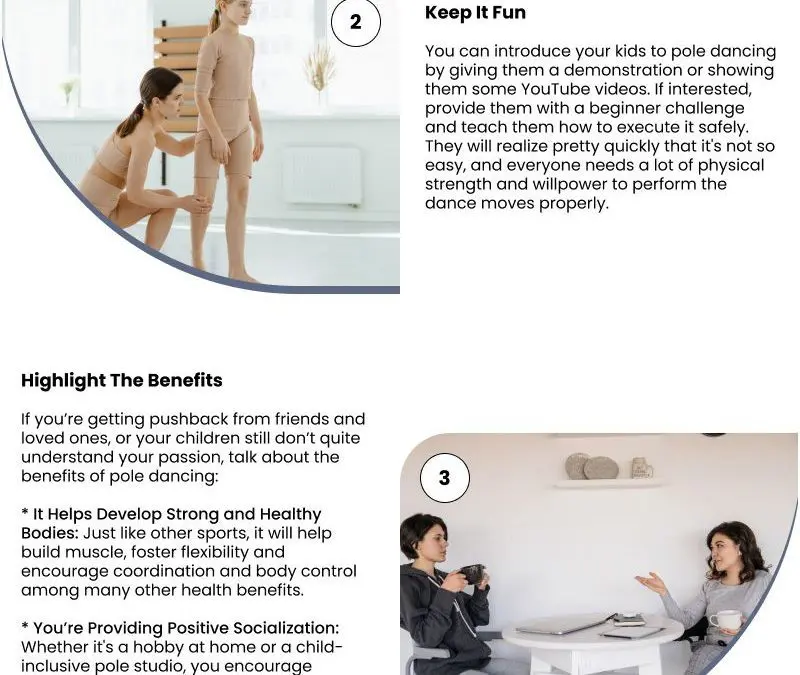 2

Keep It Fun

You can introduce your kids to pole dancing by giving them a demonstration or showing them some YouTube videos. If interested, provide them with a beginner challenge and teach them how to execute it safely. They will realize pretty quickly that it's not so easy, and everyone needs a lot of physical strength and willpower to perform the dance moves properly.

Highlight The Benefits

If you're getting pushback from friends and loved ones, or your children still don't quite understand your passion, talk about the benefits of pole dancing:

* It Helps Develop Strong and Healthy Bodies: Just like other sports, it will help build muscle, foster flexibility and encourage coordination and body control among many other health benefits.

* You're Providing Positive Socialization: Whether it's a hobby at home or a child-inclusive pole studio, you encourage

3