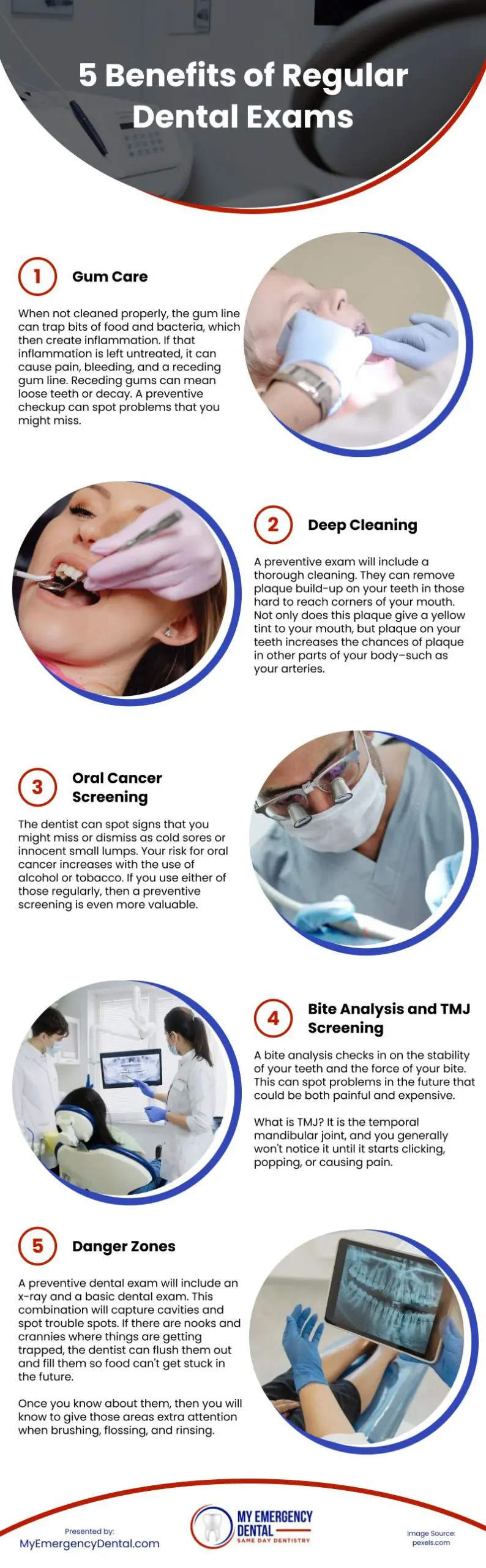 5 Benefits of Regular Dental Exams

1 Gum Care

When not cleaned properly, the gum line can trap bits of food and bacteria, which then create inflammation. If that inflammation is left untreated, it can cause pain, bleeding, and a receding gum line. Receding gums can mean loose teeth or decay. A preventive checkup can spot problems that you might miss.

2 Deep Cleaning

A preventive exam will include a thorough cleaning. They can remove plaque build-up on your teeth in those hard to reach corners of your mouth. Not only does this plaque give a yellow tint to your mouth, but plaque on your teeth increases the chances of plaque in other parts of your body–such as your arteries.

3 Oral Cancer Screening

The dentist can spot signs that you might miss or dismiss as cold sores or innocent small lumps. Your risk for oral cancer increases with the use of alcohol or tobacco. If you use either of those regularly, then a preventive screening is even more valuable.

4 Bite Analysis and TMJ Screening

A bite analysis checks in on the stability of your teeth and the force of your bite. This can spot problems in the future that could be both painful and expensive.

What is TMJ? It is the temporal mandibular joint, and you generally won't notice it until it starts clicking, popping, or causing pain.

5 Danger Zones

A preventive dental exam will include an x-ray and a basic dental exam. This combination will capture cavities and spot trouble spots. If there are nooks and crannies where things are getting trapped, the dentist can flush them out and fill them so food can't get stuck in the future.

Once you know about them, then you will know to give those areas extra attention when brushing, flossing, and rinsing.

Presented by:
MyEmergencyDental.com

MY EMERGENCY DENTAL
SAME DAY DENTISTRY

Image Source:
pexels.com