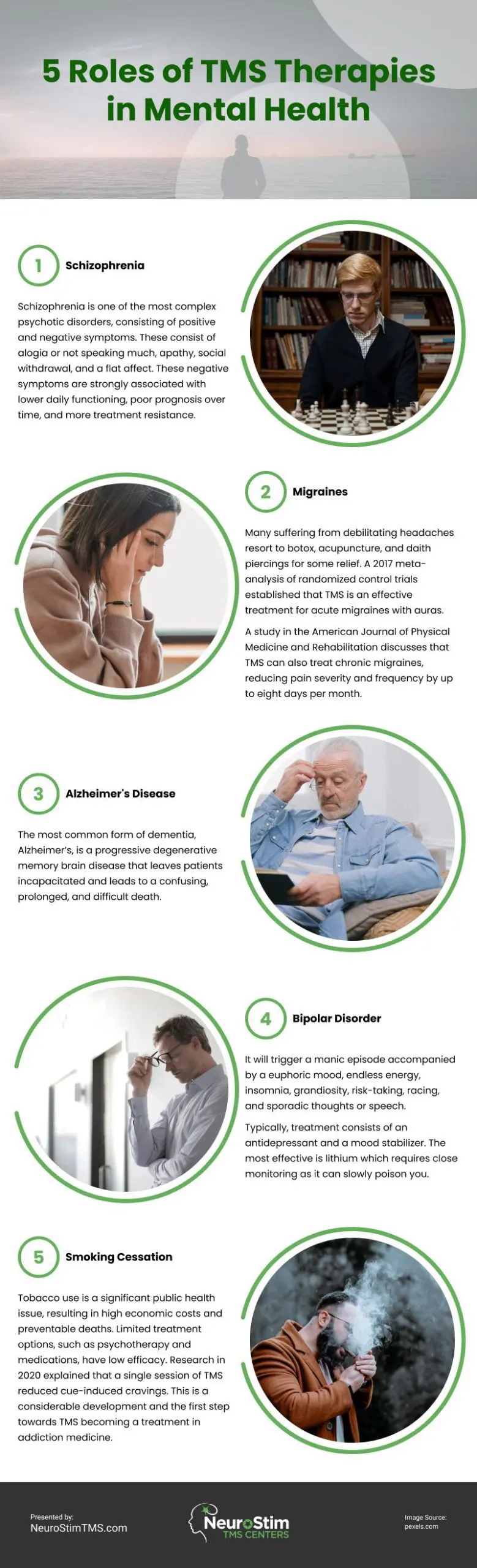 5 Roles of TMS Therapies in Mental Health

1 Schizophrenia

Schizophrenia is one of the most complex psychotic disorders, consisting of positive and negative symptoms. These consist of alogia or not speaking much, apathy, social withdrawal, and a flat affect. These negative symptoms are strongly associated with lower daily functioning, poor prognosis over time, and more treatment resistance.

2 Migraines

Many suffering from debilitating headaches resort to botox, acupuncture, and daith piercings for some relief. A 2017 meta-analysis of randomized control trials established that TMS is an effective treatment for acute migraines with auras.

A study in the American Journal of Physical Medicine and Rehabilitation discusses that TMS can also treat chronic migraines, reducing pain severity and frequency by up to eight days per month.

3 Alzheimer's Disease

The most common form of dementia, Alzheimer's, is a progressive degenerative memory brain disease that leaves patients incapacitated and leads to a confusing, prolonged, and difficult death.

4 Bipolar Disorder

It will trigger a manic episode accompanied by a euphoric mood, endless energy, insomnia, grandiosity, risk-taking, racing, and sporadic thoughts or speech.

Typically, treatment consists of an antidepressant and a mood stabilizer. The most effective is lithium which requires close monitoring as it can slowly poison you.

5 Smoking Cessation

Tobacco use is a significant public health issue, resulting in high economic costs and preventable deaths. Limited treatment options, such as psychotherapy and medications, have low efficacy. Research in 2020 explained that a single session of TMS reduced cue-induced cravings. This is a considerable development and the first step towards TMS becoming a treatment in addiction medicine.

Presented by:
NeuroStimTMS.com

NeuroStim
TMS CENTERS

Image Source:
pexels.com