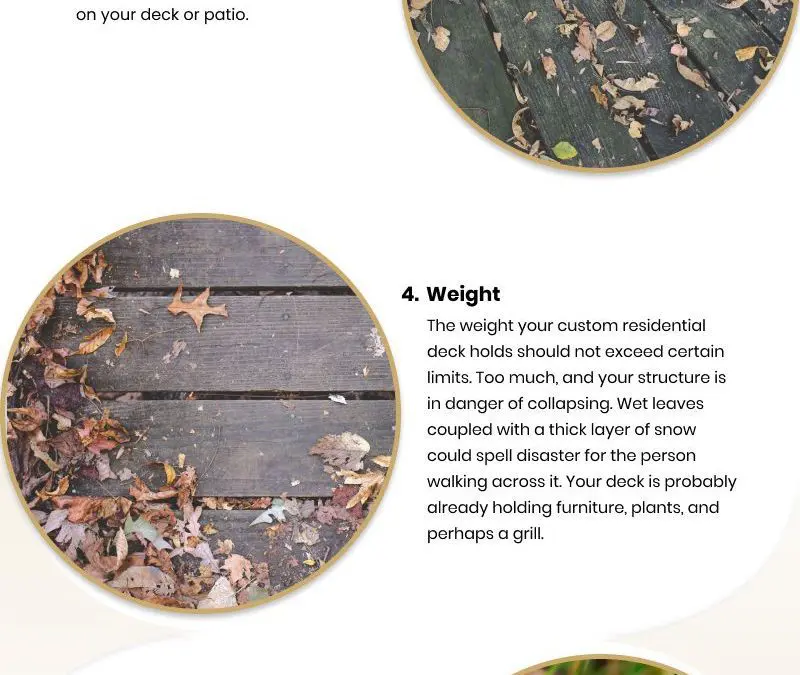 on your deck or patio.

4. Weight

The weight your custom residential deck holds should not exceed certain limits. Too much, and your structure is in danger of collapsing. Wet leaves coupled with a thick layer of snow could spell disaster for the person walking across it. Your deck is probably already holding furniture, plants, and perhaps a grill.