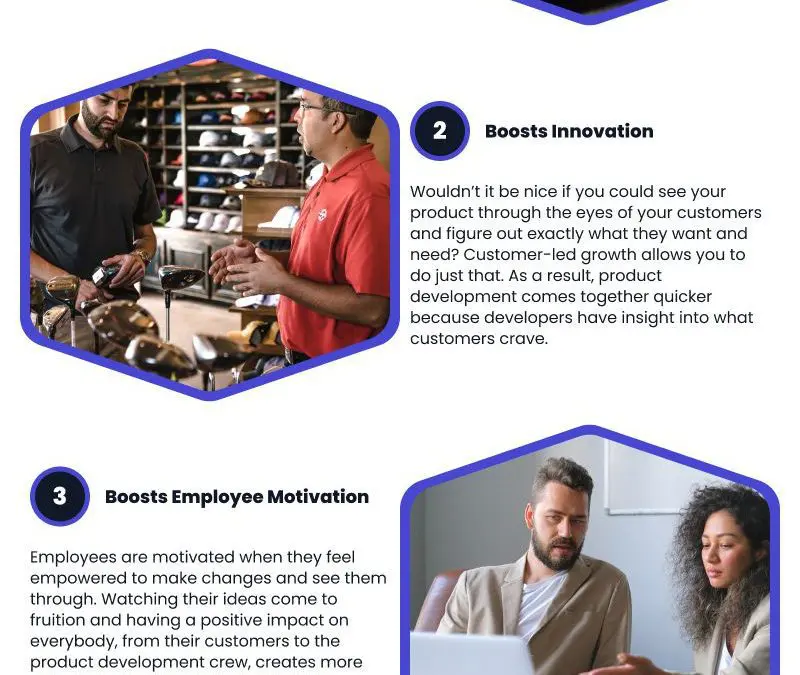 2

Boosts Innovation

Wouldn't it be nice if you could see your product through the eyes of your customers and figure out exactly what they want and need? Customer-led growth allows you to do just that. As a result, product development comes together quicker because developers have insight into what customers crave.

3

Boosts Employee Motivation

Employees are motivated when they feel empowered to make changes and see them through. Watching their ideas come to fruition and having a positive impact on everybody, from their customers to the product development crew, creates more