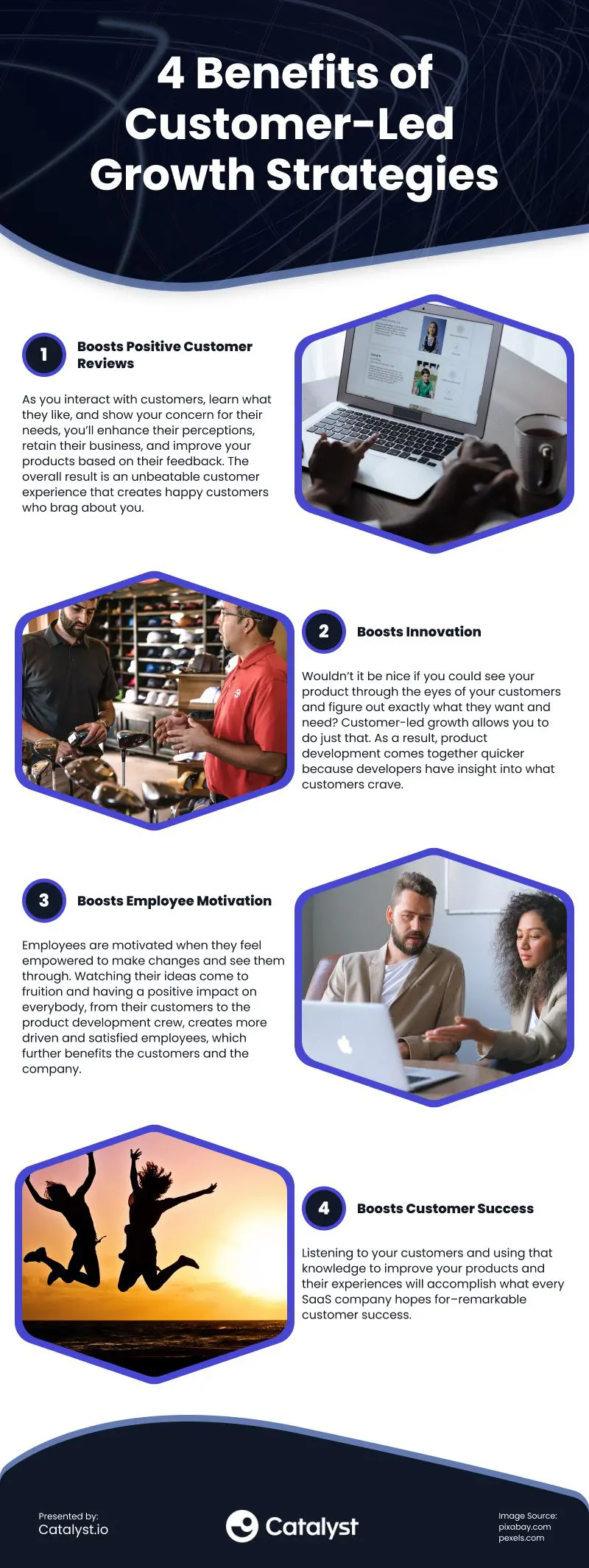 4 Benefits of Customer-Led Growth Strategies

1 Boosts Positive Customer Reviews

As you interact with customers, learn what they like, and show your concern for their needs, you'll enhance their perceptions, retain their business, and improve your products based on their feedback. The overall result is an unbeatable customer experience that creates happy customers who brag about you.

2 Boosts Innovation

Wouldn't it be nice if you could see your product through the eyes of your customers and figure out exactly what they want and need? Customer-led growth allows you to do just that. As a result, product development comes together quicker because developers have insight into what customers crave.

3 Boosts Employee Motivation

Employees are motivated when they feel empowered to make changes and see them through. Watching their ideas come to fruition and having a positive impact on everybody, from their customers to the product development crew, creates more driven and satisfied employees, which further benefits the customers and the company.

4 Boosts Customer Success

Listening to your customers and using that knowledge to improve your products and their experiences will accomplish what every SaaS company hopes for–remarkable customer success.

Presented by:
Catalyst.io

Catalyst

Image Source:
pixabay.com
pexels.com