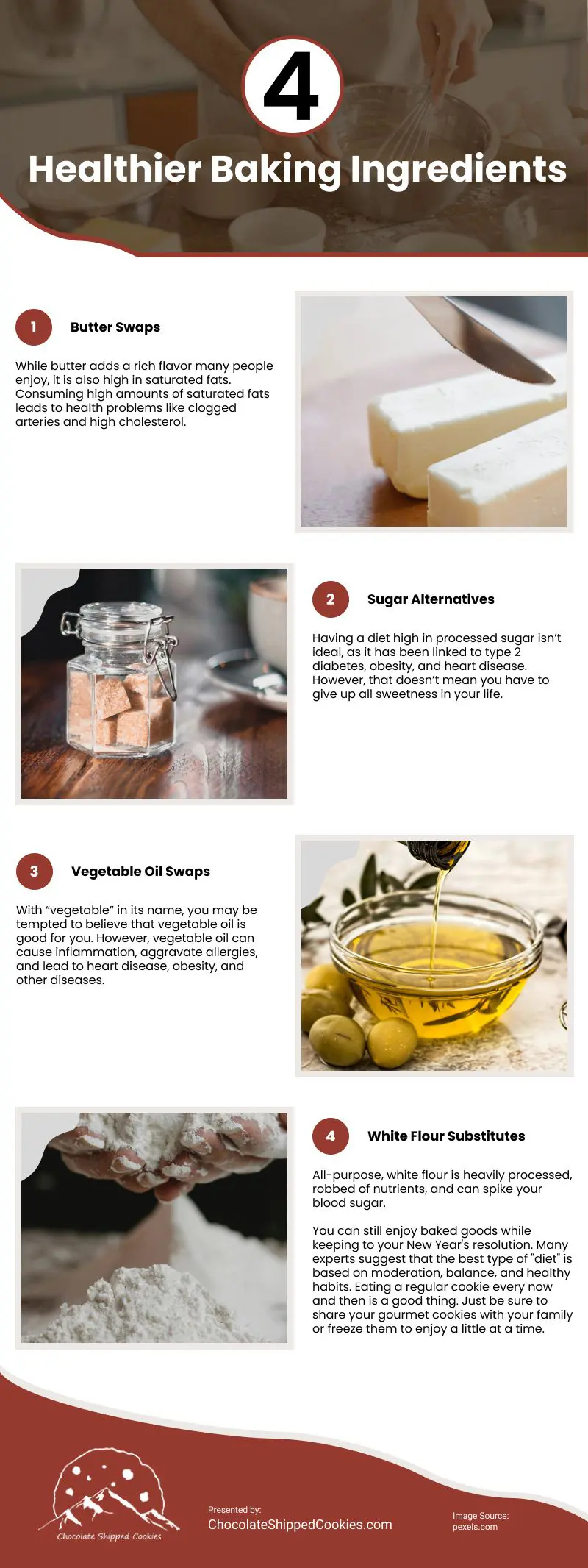 4

Healthier Baking Ingredients

1

Butter Swaps

While butter adds a rich flavor many people enjoy, it is also high in saturated fats. Consuming high amounts of saturated fats leads to health problems like clogged arteries and high cholesterol.

2

Sugar Alternatives

Having a diet high in processed sugar isn't ideal, as it has been linked to type 2 diabetes, obesity, and heart disease. However, that doesn't mean you have to give up all sweetness in your life.

3

Vegetable Oil Swaps

With "vegetable" in its name, you may be tempted to believe that vegetable oil is good for you. However, vegetable oil can cause inflammation, aggravate allergies, and lead to heart disease, obesity, and other diseases.

4

White Flour Substitutes

All-purpose, white flour is heavily processed, robbed of nutrients, and can spike your blood sugar.

You can still enjoy baked goods while keeping to your New Year's resolution. Many experts suggest that the best type of "diet" is based on moderation, balance, and healthy habits. Eating a regular cookie every now and then is a good thing. Just be sure to share your gourmet cookies with your family or freeze them to enjoy a little at a time.

Chocolate Shipped Cookies

Presented by:
ChocolateShippedCookies.com

Image Source:
pexels.com