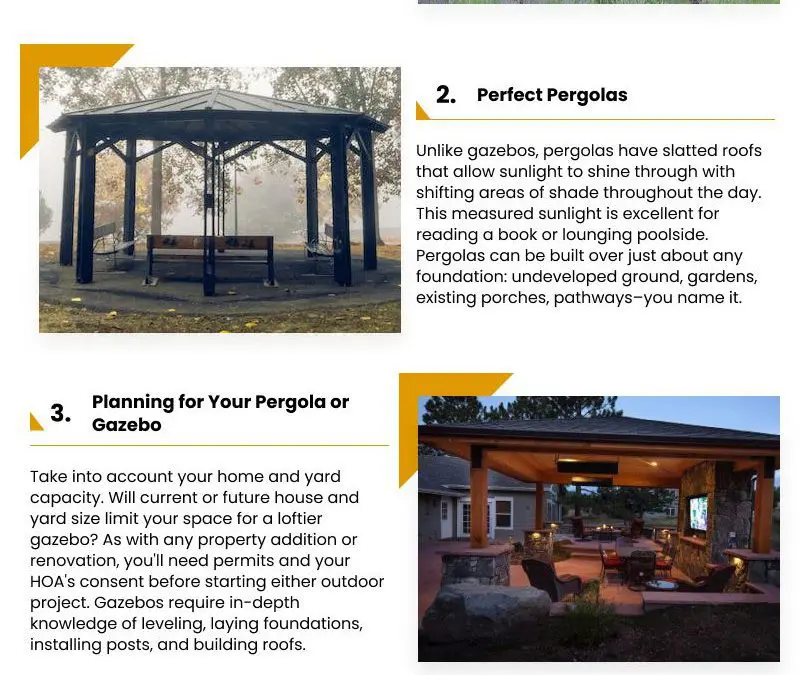 2. Perfect Pergolas

Unlike gazebos, pergolas have slatted roofs that allow sunlight to shine through with shifting areas of shade throughout the day. This measured sunlight is excellent for reading a book or lounging poolside. Pergolas can be built over just about any foundation: undeveloped ground, gardens, existing porches, pathways–you name it.

3. Planning for Your Pergola or Gazebo

Take into account your home and yard capacity. Will current or future house and yard size limit your space for a loftier gazebo? As with any property addition or renovation, you'll need permits and your HOA's consent before starting either outdoor project. Gazebos require in-depth knowledge of leveling, laying foundations, installing posts, and building roofs.