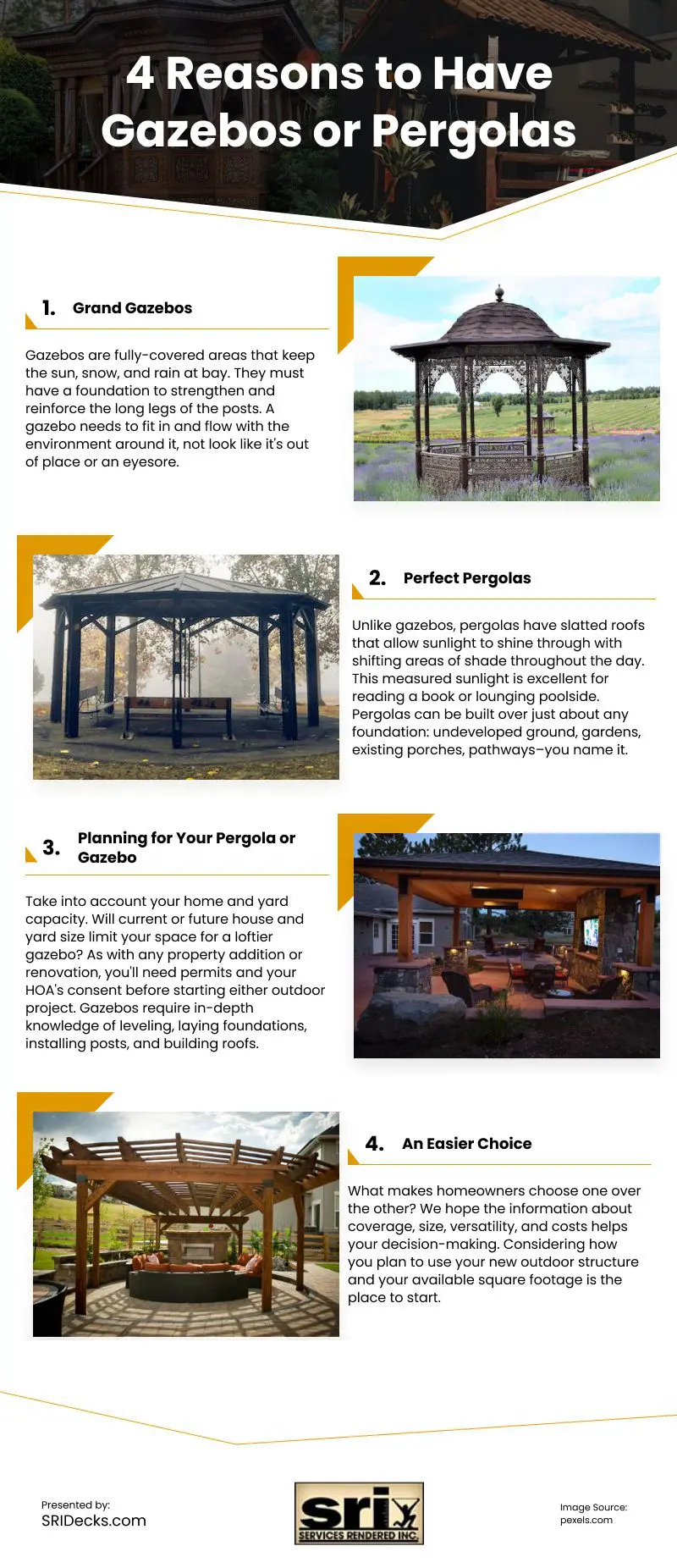 4 Reasons to Have Gazebos or Pergolas

1. Grand Gazebos

Gazebos are fully-covered areas that keep the sun, snow, and rain at bay. They must have a foundation to strengthen and reinforce the long legs of the posts. A gazebo needs to fit in and flow with the environment around it, not look like it's out of place or an eyesore.

2. Perfect Pergolas

Unlike gazebos, pergolas have slatted roofs that allow sunlight to shine through with shifting areas of shade throughout the day. This measured sunlight is excellent for reading a book or lounging poolside. Pergolas can be built over just about any foundation: undeveloped ground, gardens, existing porches, pathways–you name it.

3. Planning for Your Pergola or Gazebo

Take into account your home and yard capacity. Will current or future house and yard size limit your space for a loftier gazebo? As with any property addition or renovation, you'll need permits and your HOA's consent before starting either outdoor project. Gazebos require in-depth knowledge of leveling, laying foundations, installing posts, and building roofs.

4. An Easier Choice

What makes homeowners choose one over the other? We hope the information about coverage, size, versatility, and costs helps your decision-making. Considering how you plan to use your new outdoor structure and your available square footage is the place to start.

Presented by:
SRIDecks.com

sri
SERVICES RENDERED INC.

Image Source:
pexels.com