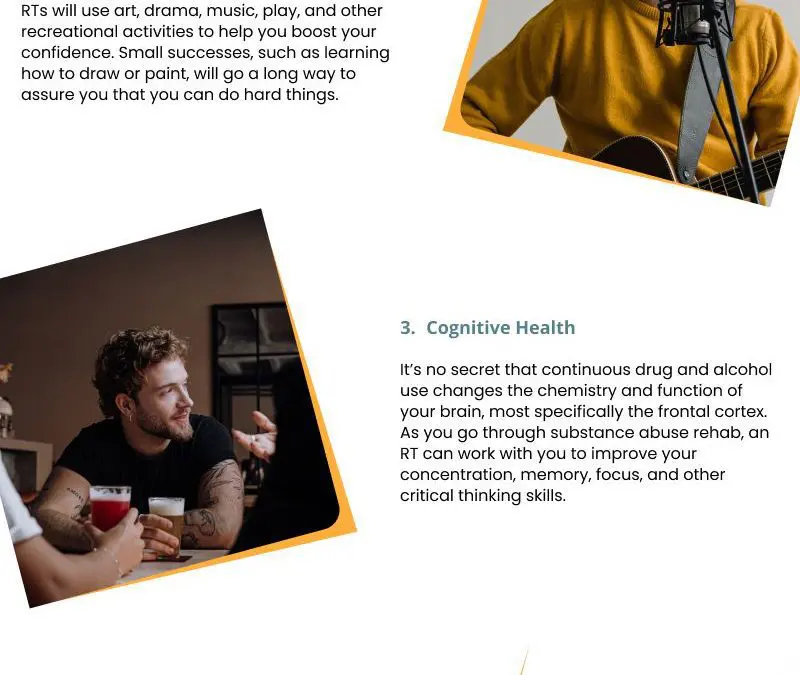 RTs will use art, drama, music, play, and other recreational activities to help you boost your confidence. Small successes, such as learning how to draw or paint, will go a long way to assure you that you can do hard things.

3. Cognitive Health

It's no secret that continuous drug and alcohol use changes the chemistry and function of your brain, most specifically the frontal cortex. As you go through substance abuse rehab, an RT can work with you to improve your concentration, memory, focus, and other critical thinking skills.