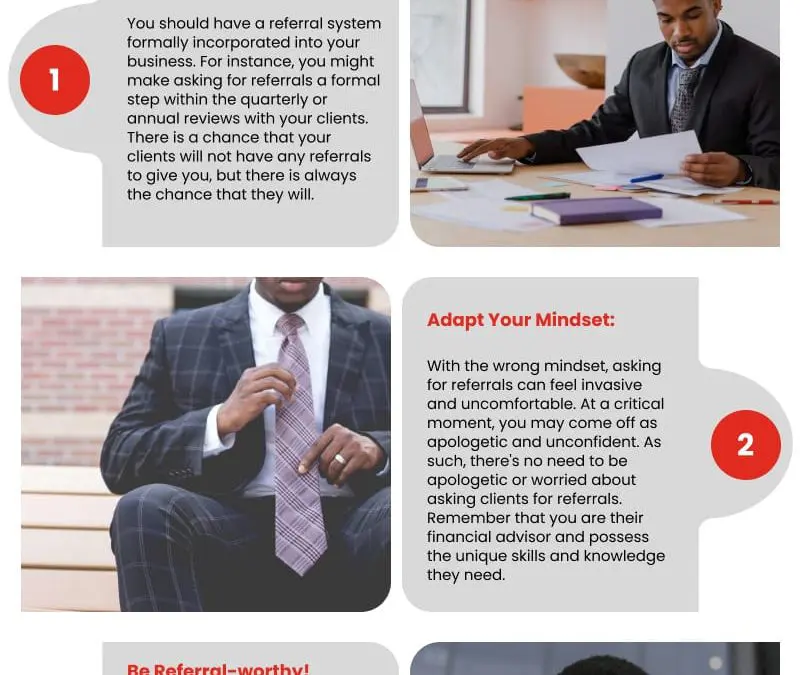 1

You should have a referral system formally incorporated into your business. For instance, you might make asking for referrals a formal step within the quarterly or annual reviews with your clients. There is a chance that your clients will not have any referrals to give you, but there is always the chance that they will.

Adapt Your Mindset:

With the wrong mindset, asking for referrals can feel invasive and uncomfortable. At a critical moment, you may come off as apologetic and unconfident. As such, there's no need to be apologetic or worried about asking clients for referrals. Remember that you are their financial advisor and possess the unique skills and knowledge they need.

2

Be Referral-worthy!