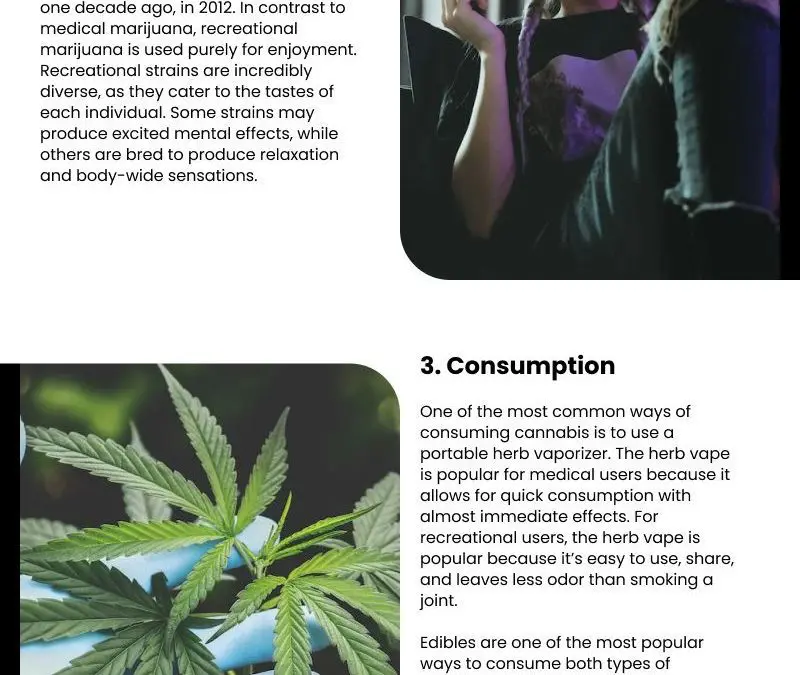 one decade ago, in 2012. In contrast to medical marijuana, recreational marijuana is used purely for enjoyment. Recreational strains are incredibly diverse, as they cater to the tastes of each individual. Some strains may produce excited mental effects, while others are bred to produce relaxation and body-wide sensations.

3. Consumption

One of the most common ways of consuming cannabis is to use a portable herb vaporizer. The herb vape is popular for medical users because it allows for quick consumption with almost immediate effects. For recreational users, the herb vape is popular because it's easy to use, share, and leaves less odor than smoking a joint.

Edibles are one of the most popular ways to consume both types of