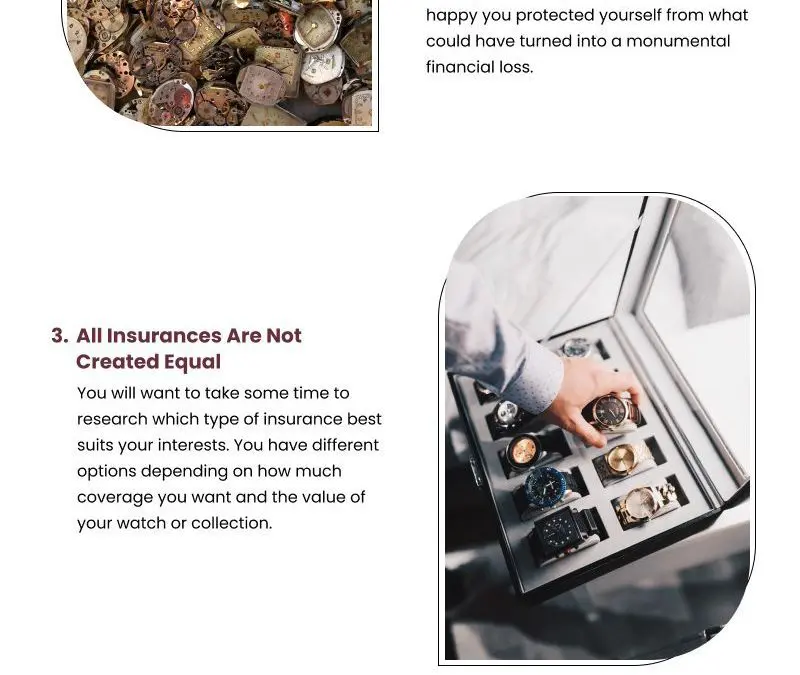 happy you protected yourself from what could have turned into a monumental financial loss.

3. All Insurances Are Not Created Equal

You will want to take some time to research which type of insurance best suits your interests. You have different options depending on how much coverage you want and the value of your watch or collection.