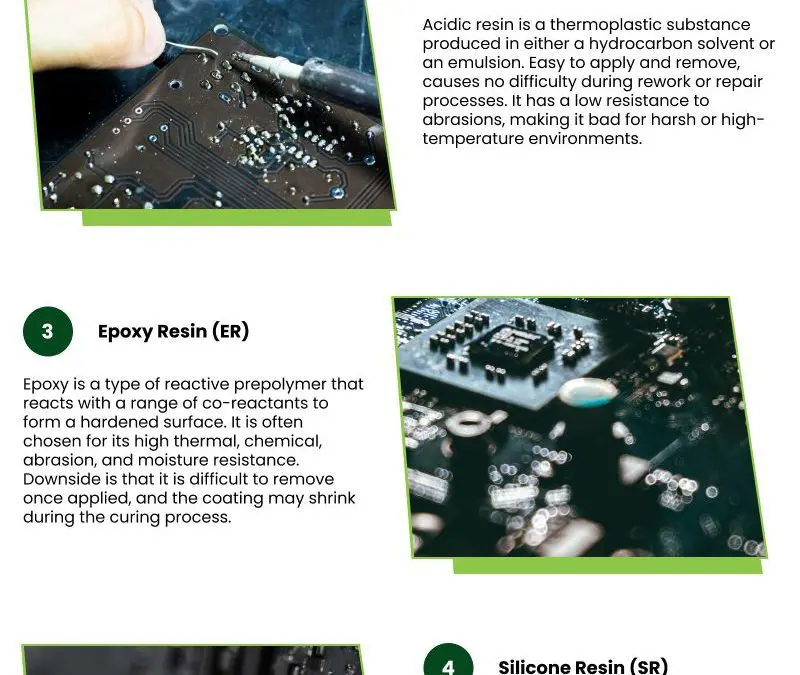 Acidic resin is a thermoplastic substance produced in either a hydrocarbon solvent or an emulsion. Easy to apply and remove, causes no difficulty during rework or repair processes. It has a low resistance to abrasions, making it bad for harsh or high-temperature environments.

3

Epoxy Resin (ER)

Epoxy is a type of reactive prepolymer that reacts with a range of co-reactants to form a hardened surface. It is often chosen for its high thermal, chemical, abrasion, and moisture resistance. Downside is that it is difficult to remove once applied, and the coating may shrink during the curing process.

4

Silicone Resin (SR)