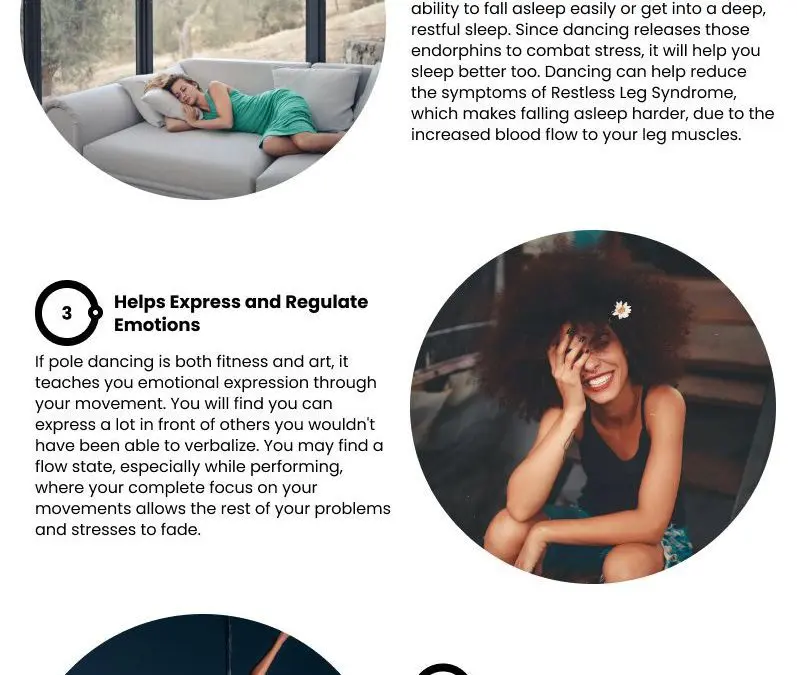 ability to fall asleep easily or get into a deep, restful sleep. Since dancing releases those endorphins to combat stress, it will help you sleep better too. Dancing can help reduce the symptoms of Restless Leg Syndrome, which makes falling asleep harder, due to the increased blood flow to your leg muscles.

3

Helps Express and Regulate Emotions

If pole dancing is both fitness and art, it teaches you emotional expression through your movement. You will find you can express a lot in front of others you wouldn't have been able to verbalize. You may find a flow state, especially while performing, where your complete focus on your movements allows the rest of your problems and stresses to fade.