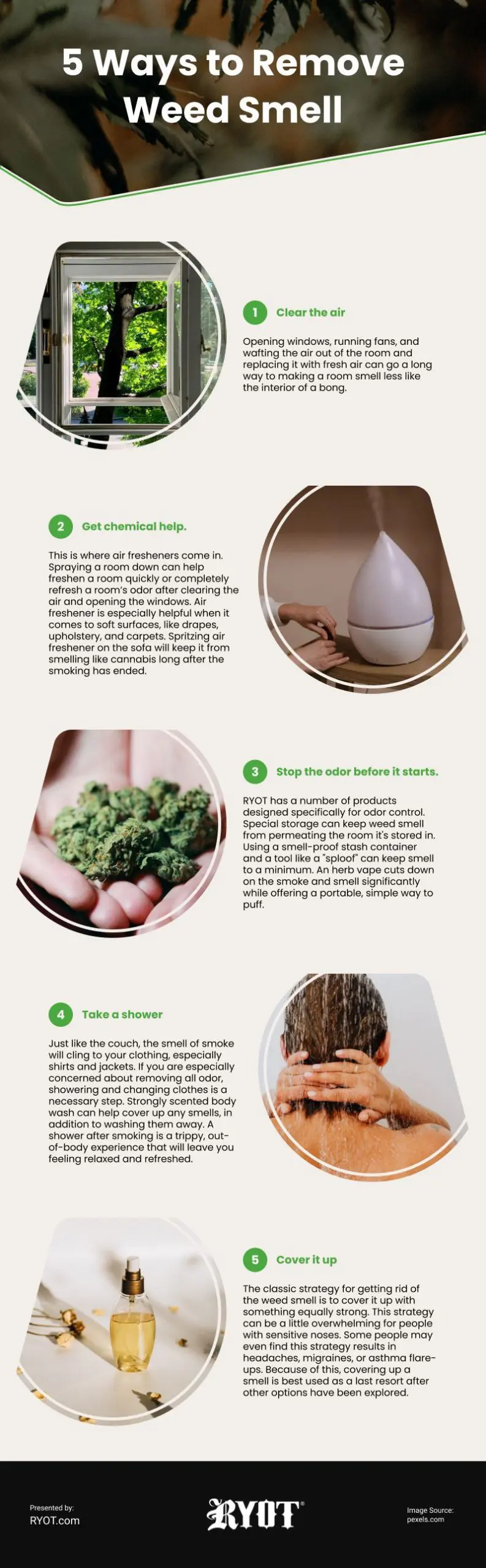 5 Ways to Remove Weed Smell

1 Clear the air

Opening windows, running fans, and wafting the air out of the room and replacing it with fresh air can go a long way to making a room smell less like the interior of a bong.

2 Get chemical help.

This is where air fresheners come in. Spraying a room down can help freshen a room quickly or completely refresh a room's odor after clearing the air and opening the windows. Air freshener is especially helpful when it comes to soft surfaces, like drapes, upholstery, and carpets. Spritzing air freshener on the sofa will keep it from smelling like cannabis long after the smoking has ended.

3 Stop the odor before it starts.

RYOT has a number of products designed specifically for odor control. Special storage can keep weed smell from permeating the room it's stored in. Using a smell-proof stash container and a tool like a "sploof" can keep smell to a minimum. An herb vape cuts down on the smoke and smell significantly while offering a portable, simple way to puff.

4 Take a shower

Just like the couch, the smell of smoke will cling to your clothing, especially shirts and jackets. If you are especially concerned about removing all odor, showering and changing clothes is a necessary step. Strongly scented body wash can help cover up any smells, in addition to washing them away. A shower after smoking is a trippy, out-of-body experience that will leave you feeling relaxed and refreshed.

5 Cover it up

The classic strategy for getting rid of the weed smell is to cover it up with something equally strong. This strategy can be a little overwhelming for people with sensitive noses. Some people may even find this strategy results in headaches, migraines, or asthma flare-ups. Because of this, covering up a smell is best used as a last resort after other options have been explored.

Presented by:
RYOT.com

RYOT®

Image Source:
pexels.com