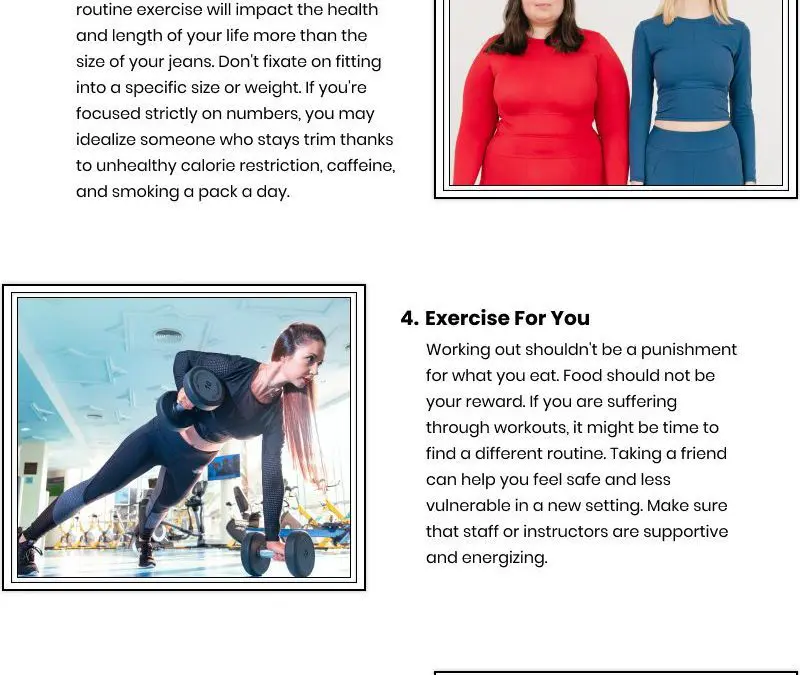 routine exercise will impact the health and length of your life more than the size of your jeans. Don't fixate on fitting into a specific size or weight. If you're focused strictly on numbers, you may idealize someone who stays trim thanks to unhealthy calorie restriction, caffeine, and smoking a pack a day.

4. Exercise For You

Working out shouldn't be a punishment for what you eat. Food should not be your reward. If you are suffering through workouts, it might be time to find a different routine. Taking a friend can help you feel safe and less vulnerable in a new setting. Make sure that staff or instructors are supportive and energizing.