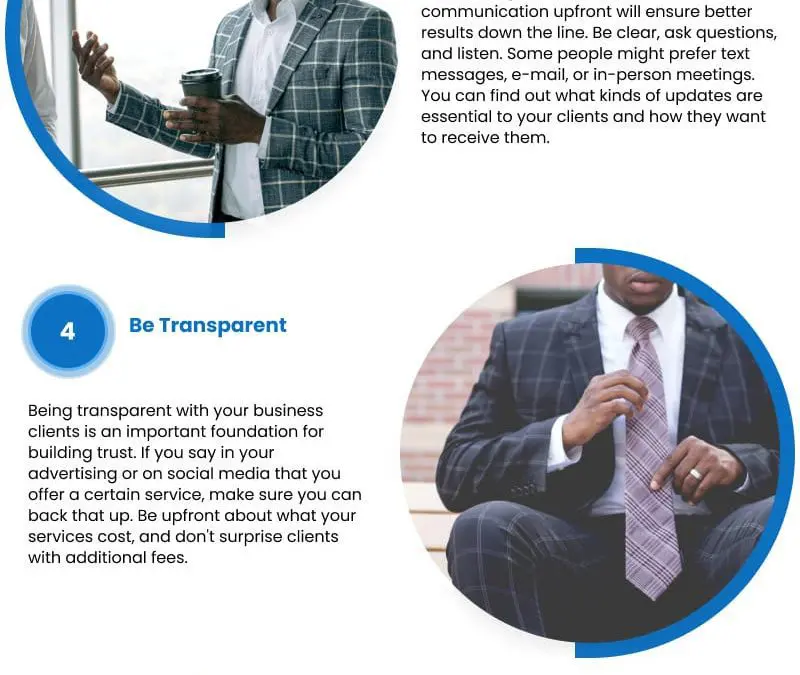 communication upfront will ensure better results down the line. Be clear, ask questions, and listen. Some people might prefer text messages, e-mail, or in-person meetings. You can find out what kinds of updates are essential to your clients and how they want to receive them.

4

Be Transparent

Being transparent with your business clients is an important foundation for building trust. If you say in your advertising or on social media that you offer a certain service, make sure you can back that up. Be upfront about what your services cost, and don't surprise clients with additional fees.