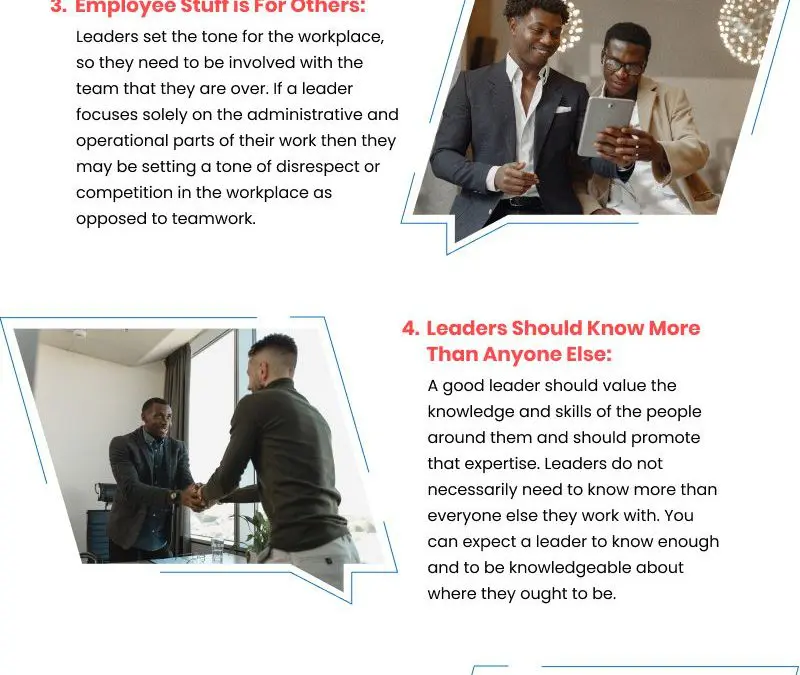 3. Employee Stuff is For Others:

Leaders set the tone for the workplace, so they need to be involved with the team that they are over. If a leader focuses solely on the administrative and operational parts of their work then they may be setting a tone of disrespect or competition in the workplace as opposed to teamwork.

4. Leaders Should Know More Than Anyone Else:

A good leader should value the knowledge and skills of the people around them and should promote that expertise. Leaders do not necessarily need to know more than everyone else they work with. You can expect a leader to know enough and to be knowledgeable about where they ought to be.