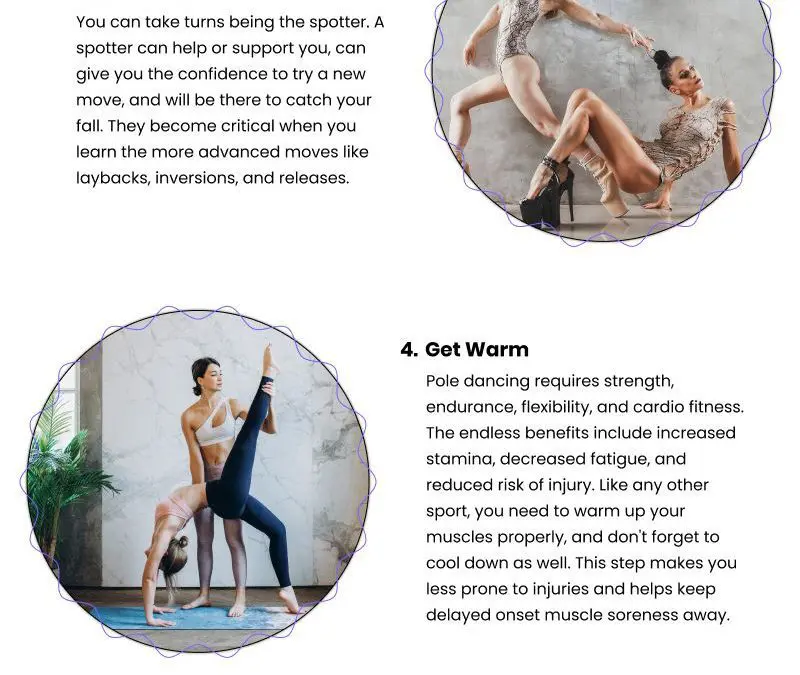 You can take turns being the spotter. A spotter can help or support you, can give you the confidence to try a new move, and will be there to catch your fall. They become critical when you learn the more advanced moves like laybacks, inversions, and releases.

4. Get Warm

Pole dancing requires strength, endurance, flexibility, and cardio fitness. The endless benefits include increased stamina, decreased fatigue, and reduced risk of injury. Like any other sport, you need to warm up your muscles properly, and don't forget to cool down as well. This step makes you less prone to injuries and helps keep delayed onset muscle soreness away.