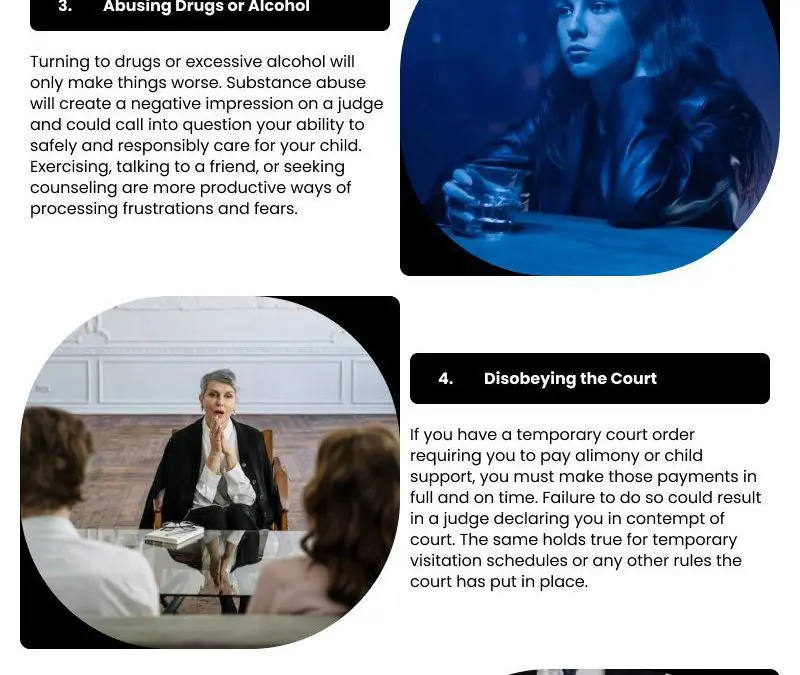 3. Abusing Drugs or Alcohol

Turning to drugs or excessive alcohol will only make things worse. Substance abuse will create a negative impression on a judge and could call into question your ability to safely and responsibly care for your child. Exercising, talking to a friend, or seeking counseling are more productive ways of processing frustrations and fears.

4. Disobeying the Court

If you have a temporary court order requiring you to pay alimony or child support, you must make those payments in full and on time. Failure to do so could result in a judge declaring you in contempt of court. The same holds true for temporary visitation schedules or any other rules the court has put in place.