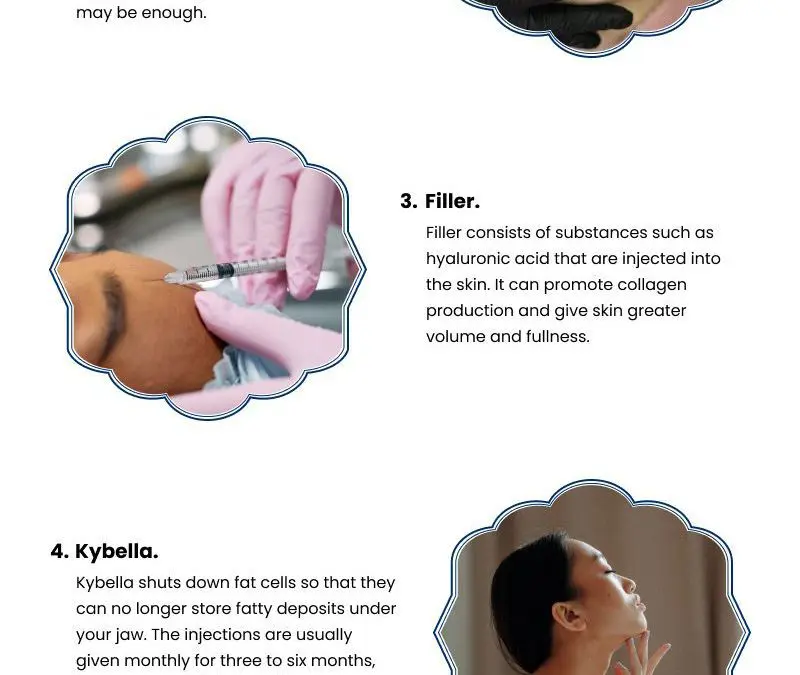 may be enough.

3. Filler.

Filler consists of substances such as hyaluronic acid that are injected into the skin. It can promote collagen production and give skin greater volume and fullness.

4. Kybella.

Kybella shuts down fat cells so that they can no longer store fatty deposits under your jaw. The injections are usually given monthly for three to six months,