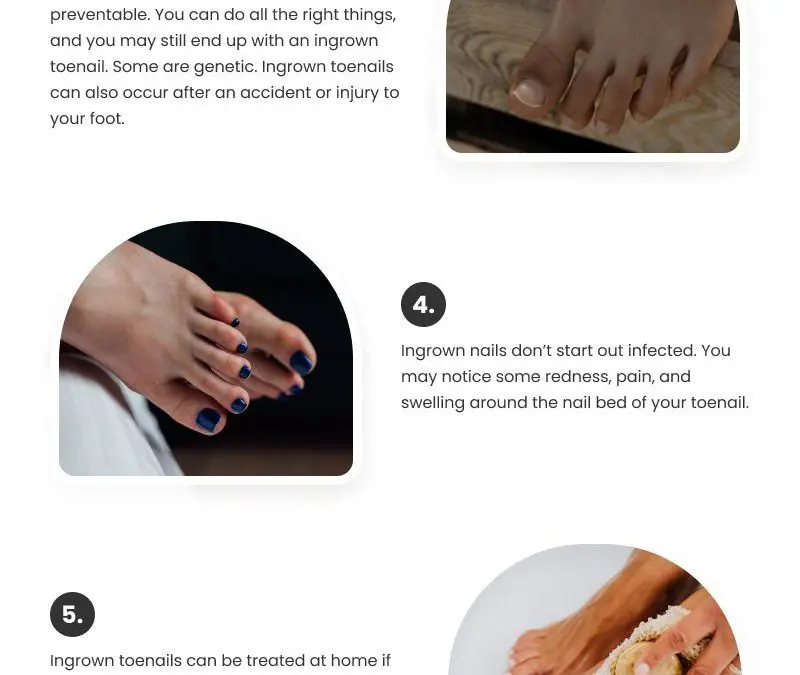 preventable. You can do all the right things, and you may still end up with an ingrown toenail. Some are genetic. Ingrown toenails can also occur after an accident or injury to your foot.

4.

Ingrown nails don't start out infected. You may notice some redness, pain, and swelling around the nail bed of your toenail.

5.

Ingrown toenails can be treated at home if