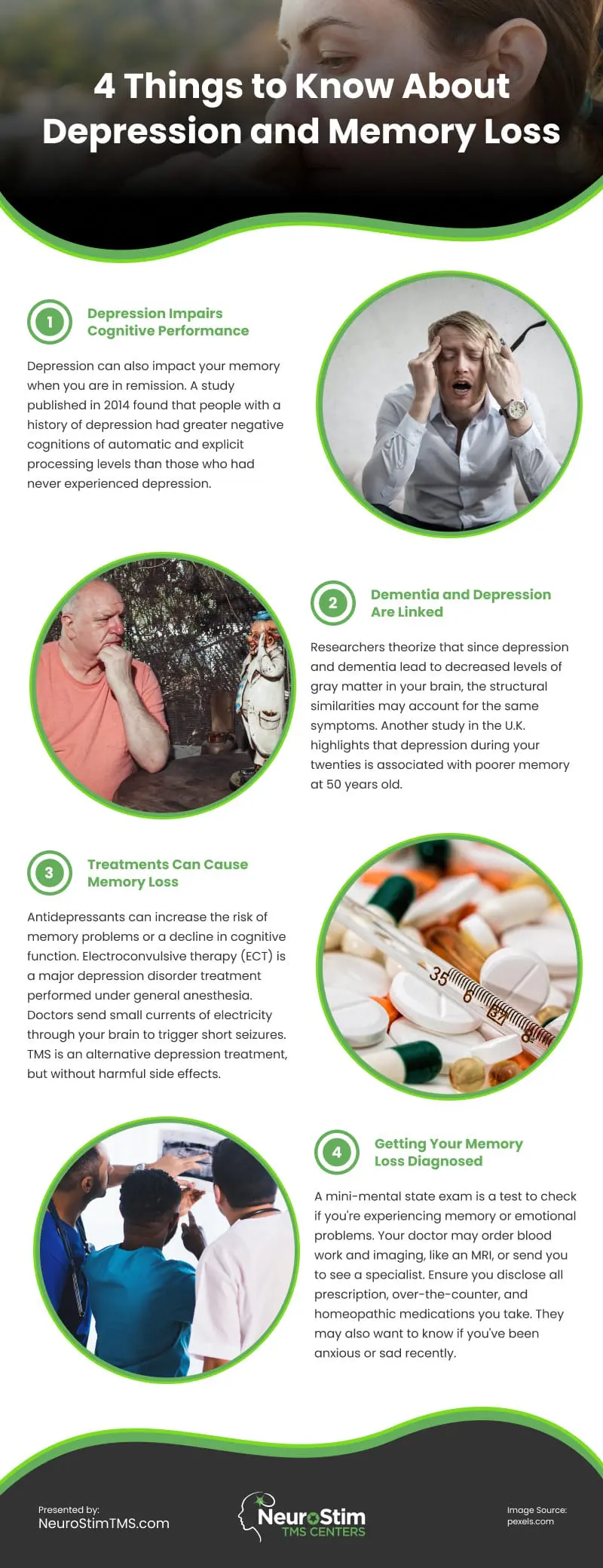 4 Things to Know About Depression and Memory Loss

1 Depression Impairs Cognitive Performance

Depression can also impact your memory when you are in remission. A study published in 2014 found that people with a history of depression had greater negative cognitions of automatic and explicit processing levels than those who had never experienced depression.

2 Dementia and Depression Are Linked

Researchers theorize that since depression and dementia lead to decreased levels of gray matter in your brain, the structural similarities may account for the same symptoms. Another study in the U.K. highlights that depression during your twenties is associated with poorer memory at 50 years old.

3 Treatments Can Cause Memory Loss

Antidepressants can increase the risk of memory problems or a decline in cognitive function. Electroconvulsive therapy (ECT) is a major depression disorder treatment performed under general anesthesia. Doctors send small currents of electricity through your brain to trigger short seizures. TMS is an alternative depression treatment, but without harmful side effects.

35 6 37 8

4 Getting Your Memory Loss Diagnosed

A mini-mental state exam is a test to check if you're experiencing memory or emotional problems. Your doctor may order blood work and imaging, like an MRI, or send you to see a specialist. Ensure you disclose all prescription, over-the-counter, and homeopathic medications you take. They may also want to know if you've been anxious or sad recently.

Presented by:
NeuroStimTMS.com

NeuroStim TMS CENTERS

Image Source:
pexels.com