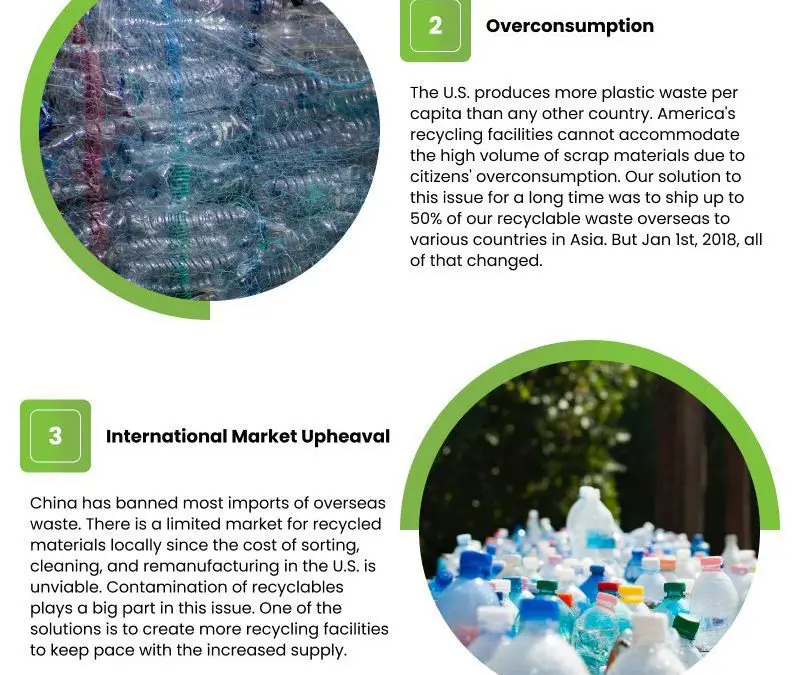 2

Overconsumption

The U.S. produces more plastic waste per capita than any other country. America's recycling facilities cannot accommodate the high volume of scrap materials due to citizens' overconsumption. Our solution to this issue for a long time was to ship up to 50% of our recyclable waste overseas to various countries in Asia. But Jan 1st, 2018, all of that changed.

3

International Market Upheaval

China has banned most imports of overseas waste. There is a limited market for recycled materials locally since the cost of sorting, cleaning, and remanufacturing in the U.S. is unviable. Contamination of recyclables plays a big part in this issue. One of the solutions is to create more recycling facilities to keep pace with the increased supply.