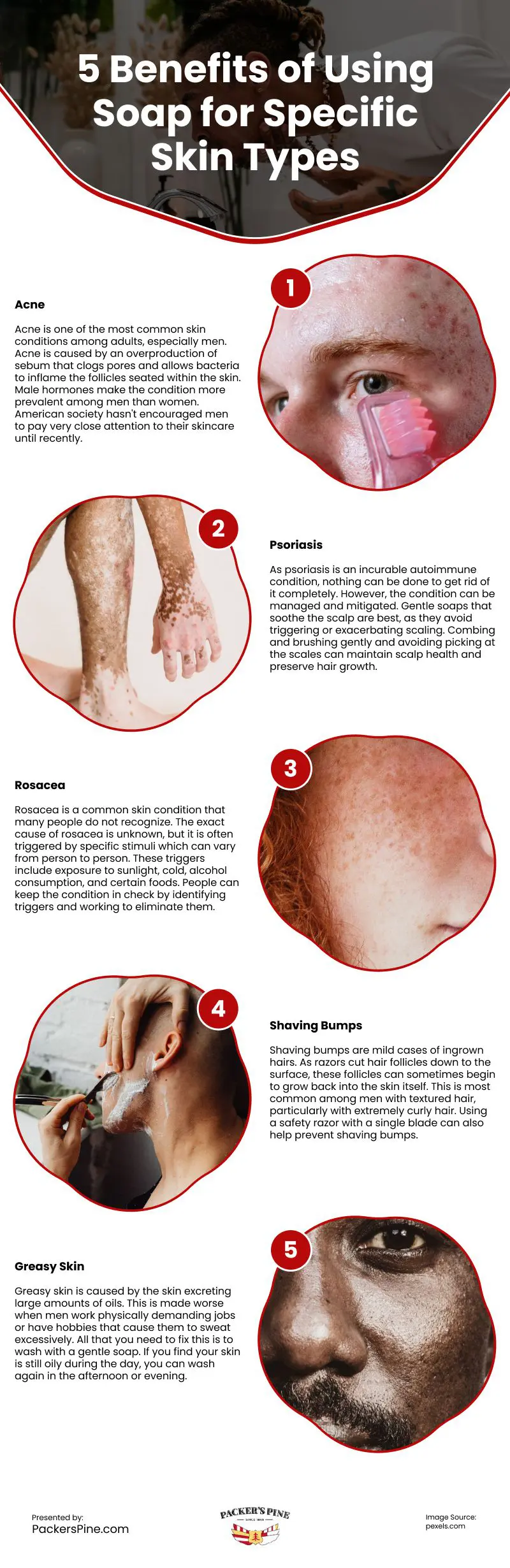 5 Benefits of Using Soap for Specific Skin Types

1

Acne

Acne is one of the most common skin conditions among adults, especially men. Acne is caused by an overproduction of sebum that clogs pores and allows bacteria to inflame the follicles seated within the skin. Male hormones make the condition more prevalent among men than women. American society hasn't encouraged men to pay very close attention to their skincare until recently.

2

Psoriasis

As psoriasis is an incurable autoimmune condition, nothing can be done to get rid of it completely. However, the condition can be managed and mitigated. Gentle soaps that soothe the scalp are best, as they avoid triggering or exacerbating scaling. Combing and brushing gently and avoiding picking at the scales can maintain scalp health and preserve hair growth.

3

Rosacea

Rosacea is a common skin condition that many people do not recognize. The exact cause of rosacea is unknown, but it is often triggered by specific stimuli which can vary from person to person. These triggers include exposure to sunlight, cold, alcohol consumption, and certain foods. People can keep the condition in check by identifying triggers and working to eliminate them.

4

Shaving Bumps

Shaving bumps are mild cases of ingrown hairs. As razors cut hair follicles down to the surface, these follicles can sometimes begin to grow back into the skin itself. This is most common among men with textured hair, particularly with extremely curly hair. Using a safety razor with a single blade can also help prevent shaving bumps.

5

Greasy Skin

Greasy skin is caused by the skin excreting large amounts of oils. This is made worse when men work physically demanding jobs or have hobbies that cause them to sweat excessively. All that you need to fix this is to wash with a gentle soap. If you find your skin is still oily during the day, you can wash again in the afternoon or evening.

Presented by:
PackersPine.com

PACKER'S PINE

Image Source:
pexels.com