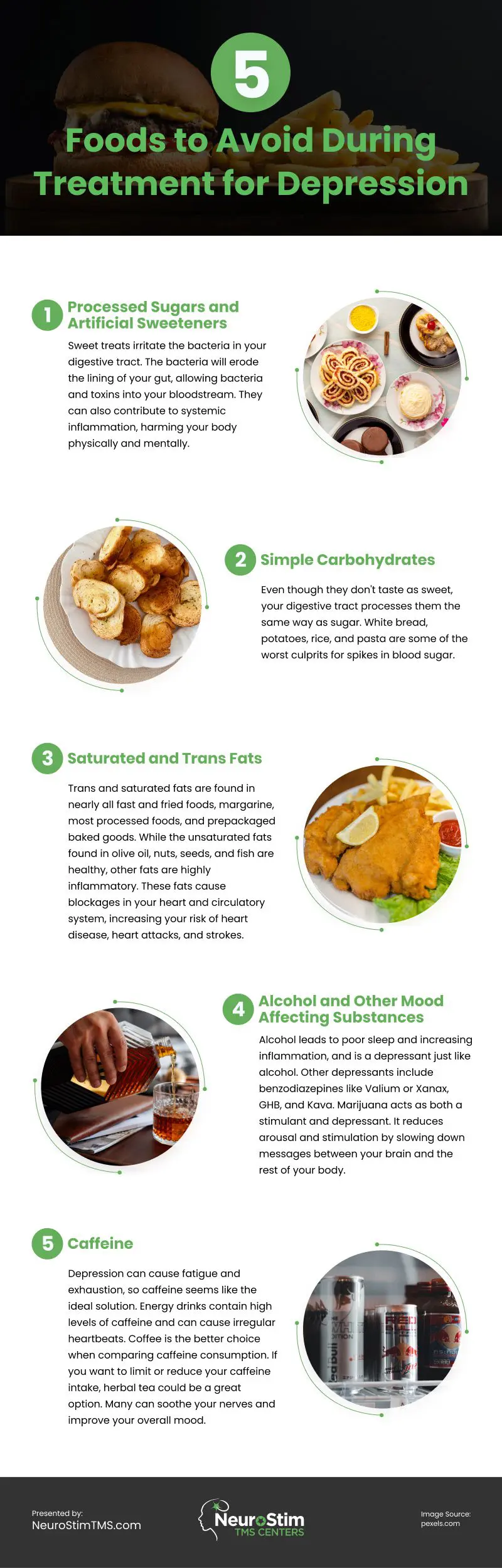 5

Foods to Avoid During Treatment for Depression

1 Processed Sugars and Artificial Sweeteners

Sweet treats irritate the bacteria in your digestive tract. The bacteria will erode the lining of your gut, allowing bacteria and toxins into your bloodstream. They can also contribute to systemic inflammation, harming your body physically and mentally.

2 Simple Carbohydrates

Even though they don't taste as sweet, your digestive tract processes them the same way as sugar. White bread, potatoes, rice, and pasta are some of the worst culprits for spikes in blood sugar.

3 Saturated and Trans Fats

Trans and saturated fats are found in nearly all fast and fried foods, margarine, most processed foods, and prepackaged baked goods. While the unsaturated fats found in olive oil, nuts, seeds, and fish are healthy, other fats are highly inflammatory. These fats cause blockages in your heart and circulatory system, increasing your risk of heart disease, heart attacks, and strokes.

4 Alcohol and Other Mood Affecting Substances

Alcohol leads to poor sleep and increasing inflammation, and is a depressant just like alcohol. Other depressants include benzodiazepines like Valium or Xanax, GHB, and Kava. Marijuana acts as both a stimulant and depressant. It reduces arousal and stimulation by slowing down messages between your brain and the rest of your body.

5 Caffeine

Depression can cause fatigue and exhaustion, so caffeine seems like the ideal solution. Energy drinks contain high levels of caffeine and can cause irregular heartbeats. Coffee is the better choice when comparing caffeine consumption. If you want to limit or reduce your caffeine intake, herbal tea could be a great option. Many can soothe your nerves and improve your overall mood.

Presented by:
NeuroStimTMS.com

NeuroStim
TMS CENTERS

Image Source:
pexels.com