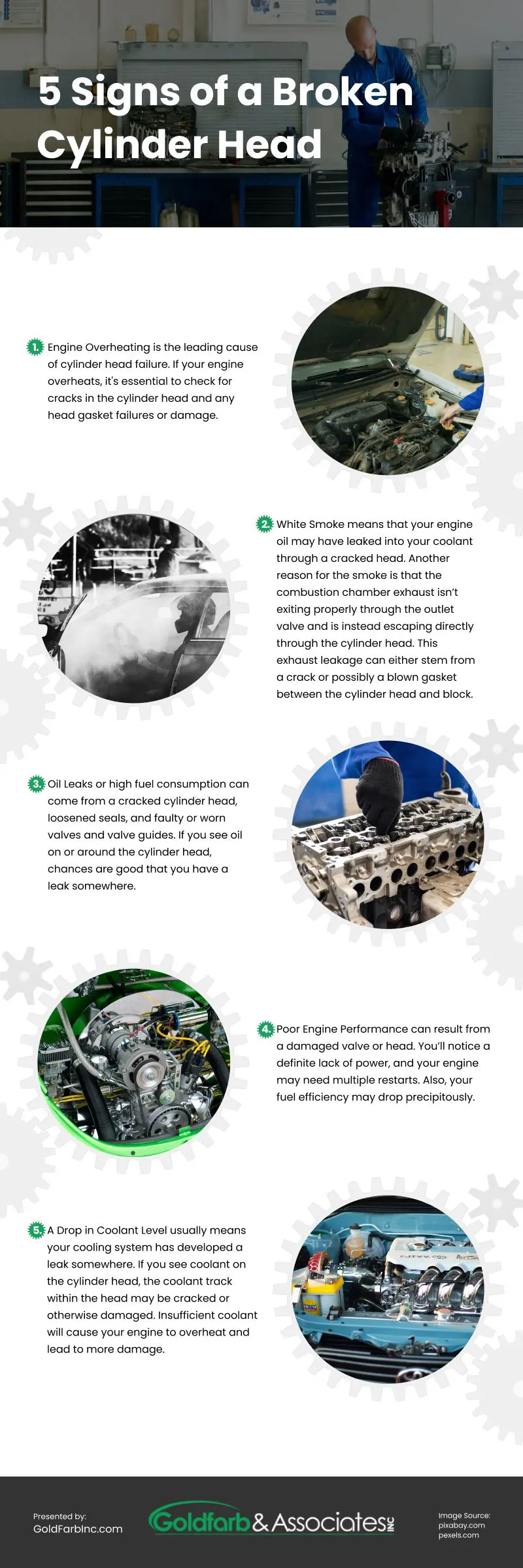 5 Signs of a Broken Cylinder Head

1. Engine Overheating is the leading cause of cylinder head failure. If your engine overheats, it's essential to check for cracks in the cylinder head and any head gasket failures or damage.

2. White Smoke means that your engine oil may have leaked into your coolant through a cracked head. Another reason for the smoke is that the combustion chamber exhaust isn't exiting properly through the outlet valve and is instead escaping directly through the cylinder head. This exhaust leakage can either stem from a crack or possibly a blown gasket between the cylinder head and block.

3. Oil Leaks or high fuel consumption can come from a cracked cylinder head, loosened seals, and faulty or worn valves and valve guides. If you see oil on or around the cylinder head, chances are good that you have a leak somewhere.

4. Poor Engine Performance can result from a damaged valve or head. You'll notice a definite lack of power, and your engine may need multiple restarts. Also, your fuel efficiency may drop precipitously.

5. A Drop in Coolant Level usually means your cooling system has developed a leak somewhere. If you see coolant on the cylinder head, the coolant track within the head may be cracked or otherwise damaged. Insufficient coolant will cause your engine to overheat and lead to more damage.

Presented by:
GoldFarbInc.com

Goldfarb & Associates INC

Image Source:
pixabay.com
pexels.com