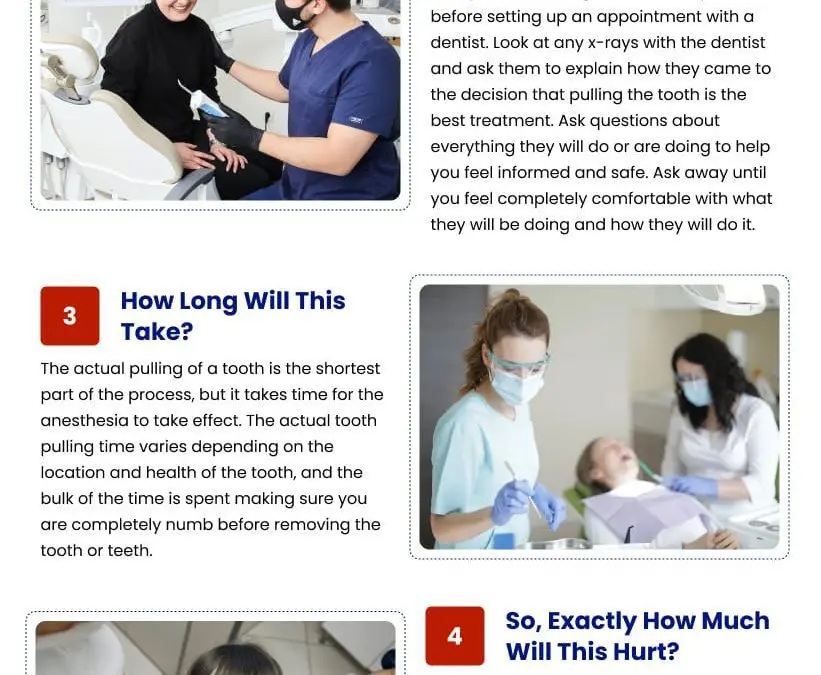 before setting up an appointment with a dentist. Look at any x-rays with the dentist and ask them to explain how they came to the decision that pulling the tooth is the best treatment. Ask questions about everything they will do or are doing to help you feel informed and safe. Ask away until you feel completely comfortable with what they will be doing and how they will do it.

3

How Long Will This Take?

The actual pulling of a tooth is the shortest part of the process, but it takes time for the anesthesia to take effect. The actual tooth pulling time varies depending on the location and health of the tooth, and the bulk of the time is spent making sure you are completely numb before removing the tooth or teeth.

4

So, Exactly How Much Will This Hurt?