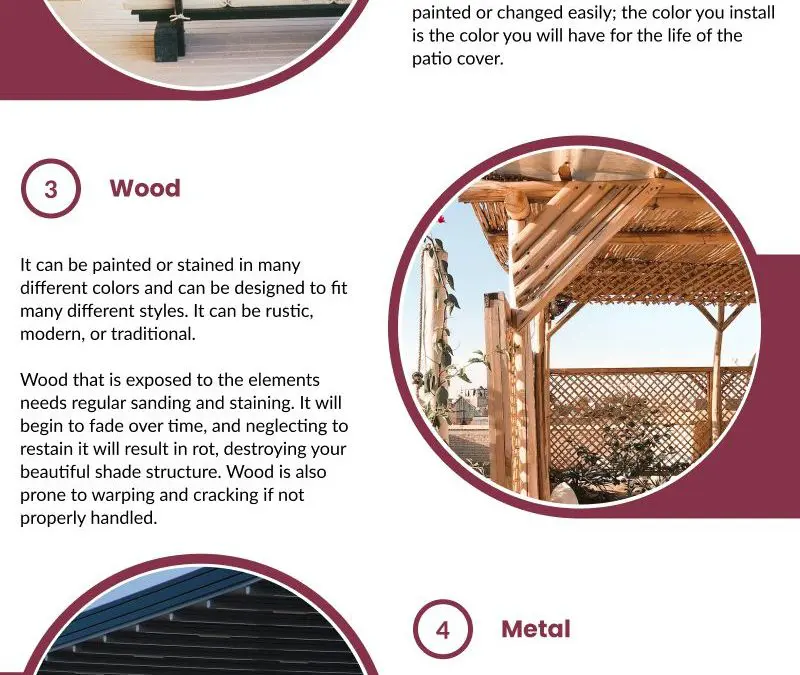 painted or changed easily; the color you install is the color you will have for the life of the patio cover.

3

Wood

It can be painted or stained in many different colors and can be designed to fit many different styles. It can be rustic, modern, or traditional.

Wood that is exposed to the elements needs regular sanding and staining. It will begin to fade over time, and neglecting to restain it will result in rot, destroying your beautiful shade structure. Wood is also prone to warping and cracking if not properly handled.

4

Metal