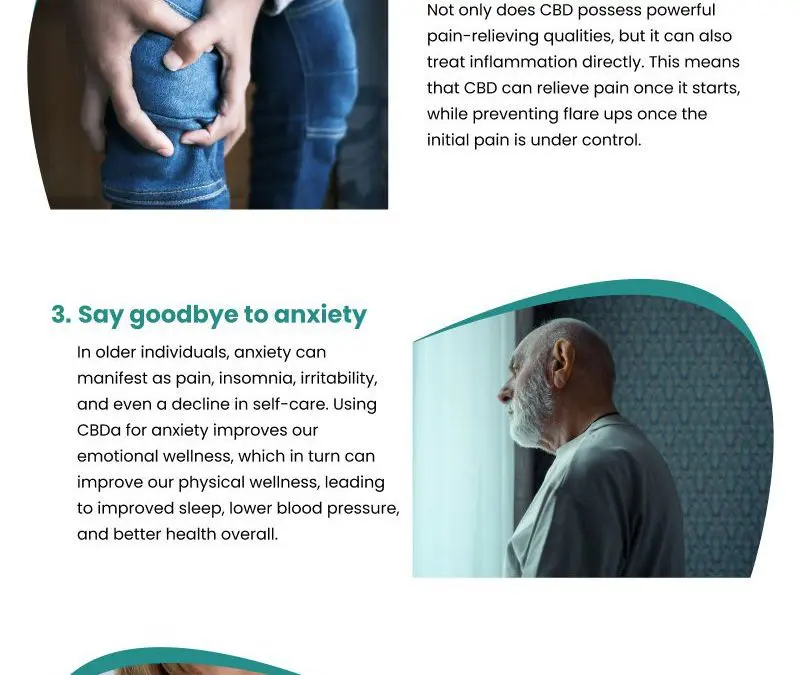 Not only does CBD possess powerful pain-relieving qualities, but it can also treat inflammation directly. This means that CBD can relieve pain once it starts, while preventing flare ups once the initial pain is under control.

3. Say goodbye to anxiety

In older individuals, anxiety can manifest as pain, insomnia, irritability, and even a decline in self-care. Using CBDa for anxiety improves our emotional wellness, which in turn can improve our physical wellness, leading to improved sleep, lower blood pressure, and better health overall.