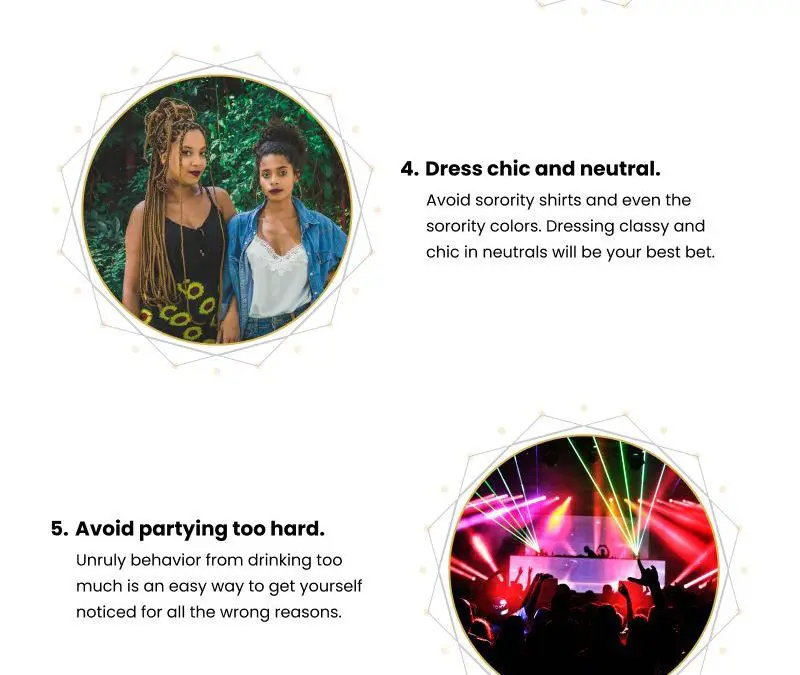 4. Dress chic and neutral.

Avoid sorority shirts and even the sorority colors. Dressing classy and chic in neutrals will be your best bet.

5. Avoid partying too hard.

Unruly behavior from drinking too much is an easy way to get yourself noticed for all the wrong reasons.