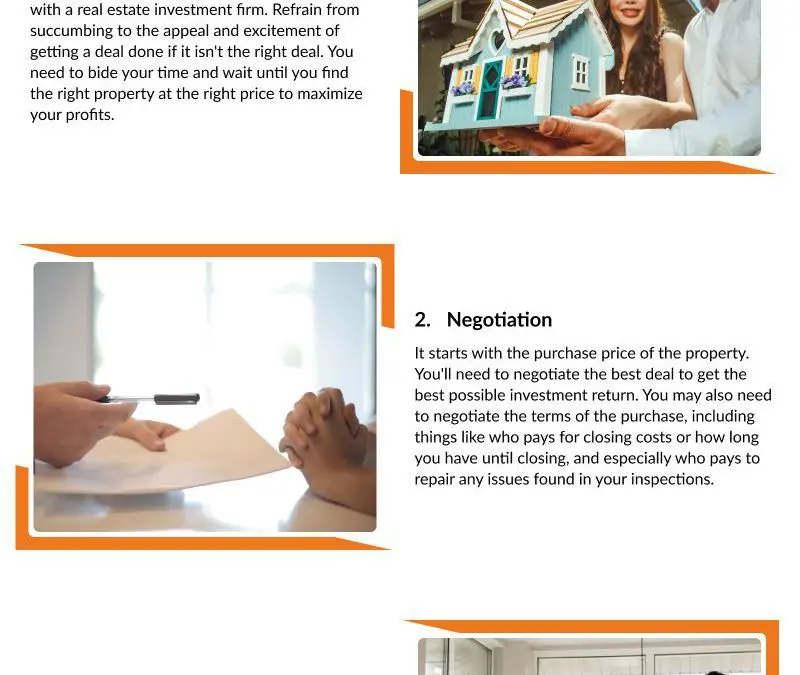 with a real estate investment firm. Refrain from succumbing to the appeal and excitement of getting a deal done if it isn't the right deal. You need to bide your time and wait until you find the right property at the right price to maximize your profits.

2. Negotiation

It starts with the purchase price of the property. You'll need to negotiate the best deal to get the best possible investment return. You may also need to negotiate the terms of the purchase, including things like who pays for closing costs or how long you have until closing, and especially who pays to repair any issues found in your inspections.