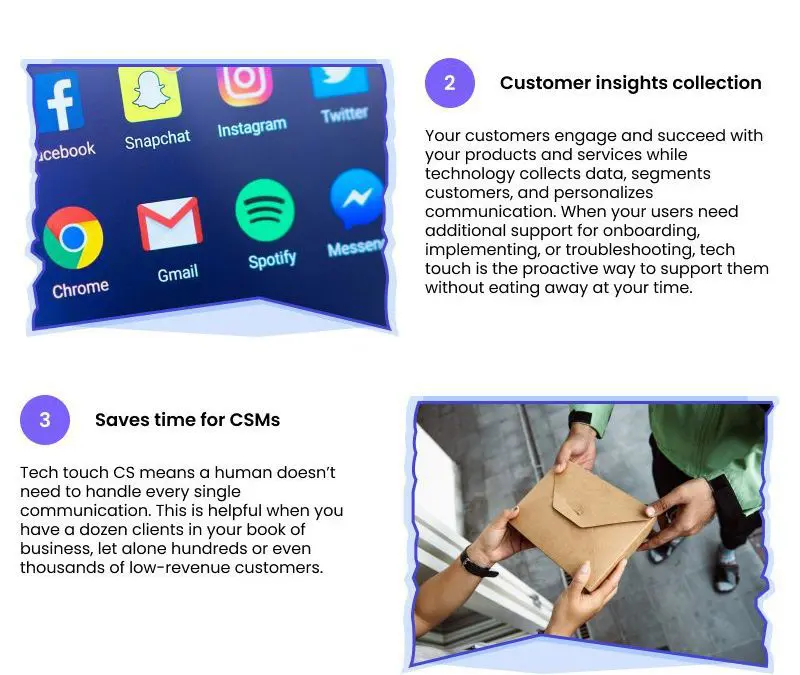 acebook
Snapchat
Instagram
Twitter
Chrome
Gmail
Spotify
Messen

2

Customer insights collection

Your customers engage and succeed with your products and services while technology collects data, segments customers, and personalizes communication. When your users need additional support for onboarding, implementing, or troubleshooting, tech touch is the proactive way to support them without eating away at your time.

3

Saves time for CSMs

Tech touch CS means a human doesn't need to handle every single communication. This is helpful when you have a dozen clients in your book of business, let alone hundreds or even thousands of low-revenue customers.