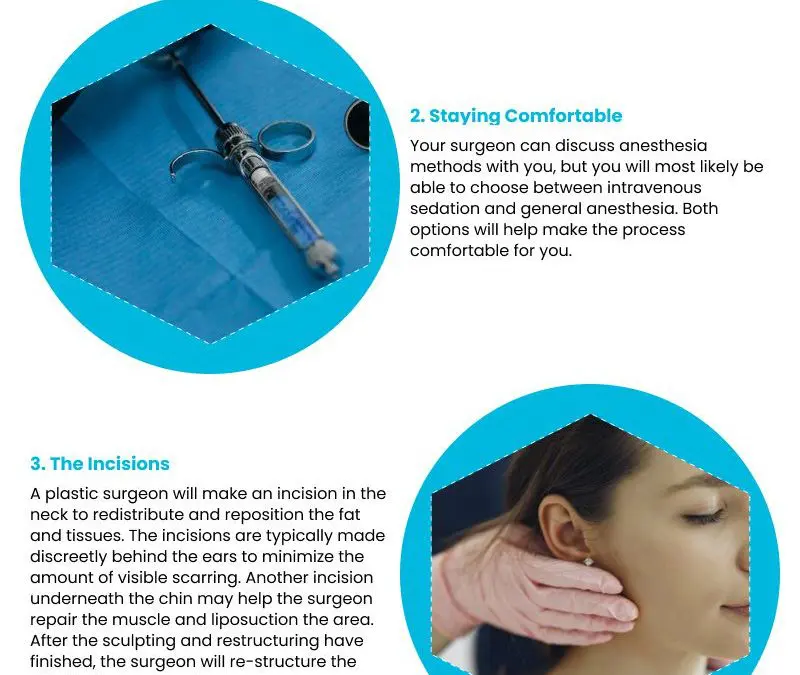 2. Staying Comfortable

Your surgeon can discuss anesthesia methods with you, but you will most likely be able to choose between intravenous sedation and general anesthesia. Both options will help make the process comfortable for you.

3. The Incisions

A plastic surgeon will make an incision in the neck to redistribute and reposition the fat and tissues. The incisions are typically made discreetly behind the ears to minimize the amount of visible scarring. Another incision underneath the chin may help the surgeon repair the muscle and liposuction the area. After the sculpting and restructuring have finished, the surgeon will re-structure the