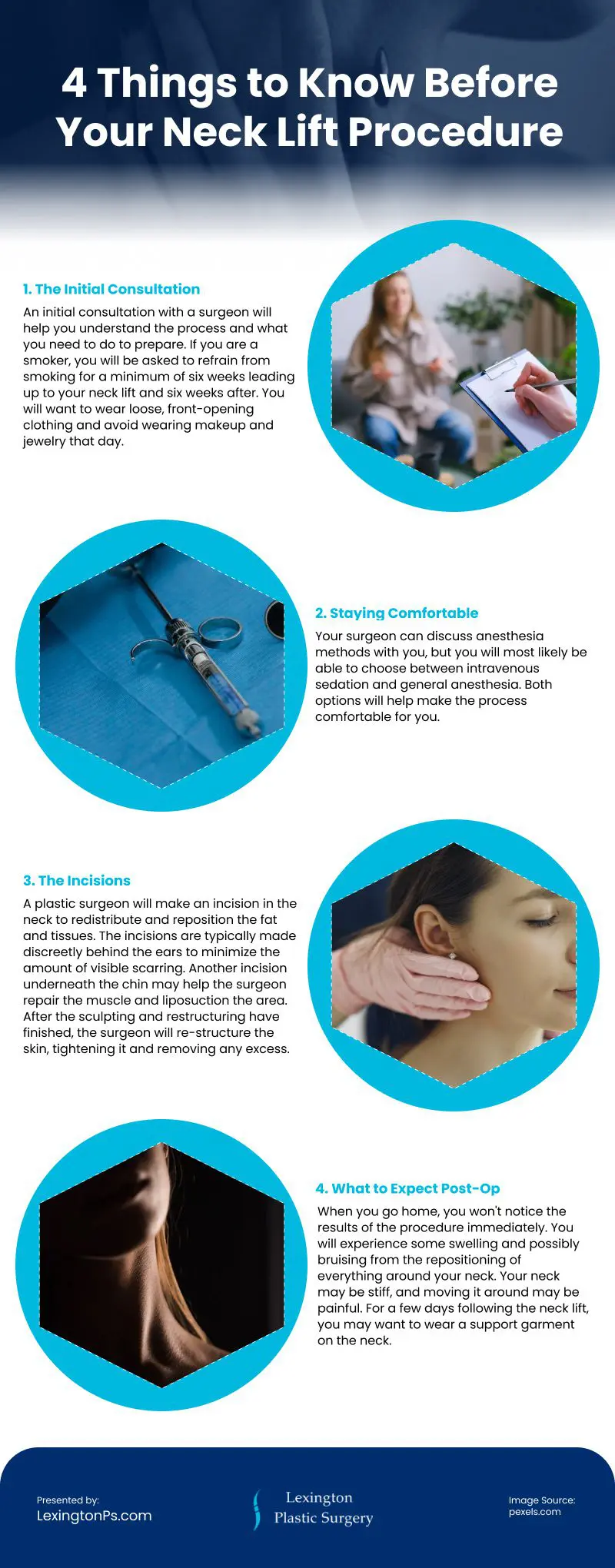 4 Things to Know Before Your Neck Lift Procedure

1. The Initial Consultation

An initial consultation with a surgeon will help you understand the process and what you need to do to prepare. If you are a smoker, you will be asked to refrain from smoking for a minimum of six weeks leading up to your neck lift and six weeks after. You will want to wear loose, front-opening clothing and avoid wearing makeup and jewelry that day.

2. Staying Comfortable

Your surgeon can discuss anesthesia methods with you, but you will most likely be able to choose between intravenous sedation and general anesthesia. Both options will help make the process comfortable for you.

3. The Incisions

A plastic surgeon will make an incision in the neck to redistribute and reposition the fat and tissues. The incisions are typically made discreetly behind the ears to minimize the amount of visible scarring. Another incision underneath the chin may help the surgeon repair the muscle and liposuction the area. After the sculpting and restructuring have finished, the surgeon will re-structure the skin, tightening it and removing any excess.

4. What to Expect Post-Op

When you go home, you won't notice the results of the procedure immediately. You will experience some swelling and possibly bruising from the repositioning of everything around your neck. Your neck may be stiff, and moving it around may be painful. For a few days following the neck lift, you may want to wear a support garment on the neck.

Presented by:
LexingtonPs.com

Lexington
Plastic Surgery

Image Source:
pexels.com