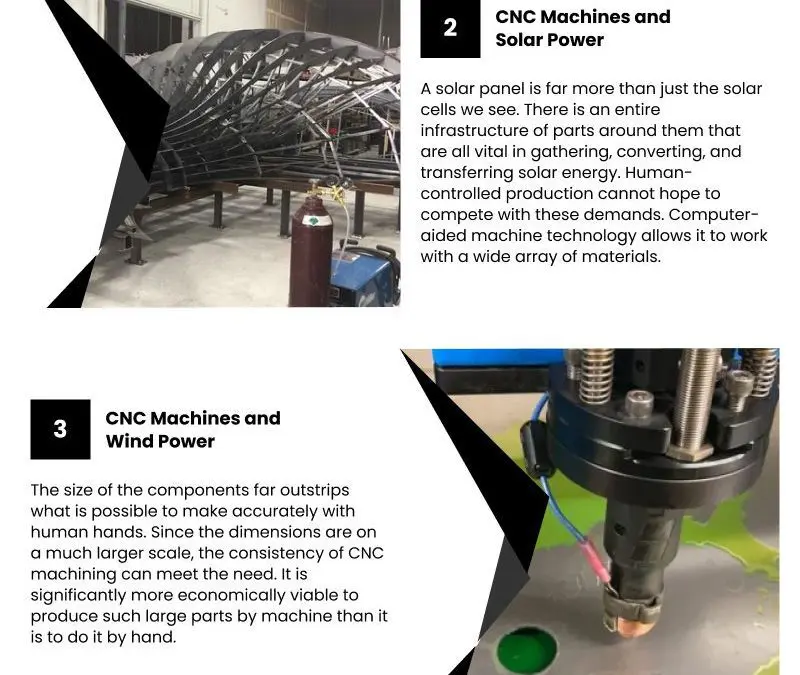 2

CNC Machines and Solar Power

A solar panel is far more than just the solar cells we see. There is an entire infrastructure of parts around them that are all vital in gathering, converting, and transferring solar energy. Human-controlled production cannot hope to compete with these demands. Computer-aided machine technology allows it to work with a wide array of materials.

3

CNC Machines and Wind Power

The size of the components far outstrips what is possible to make accurately with human hands. Since the dimensions are on a much larger scale, the consistency of CNC machining can meet the need. It is significantly more economically viable to produce such large parts by machine than it is to do it by hand.