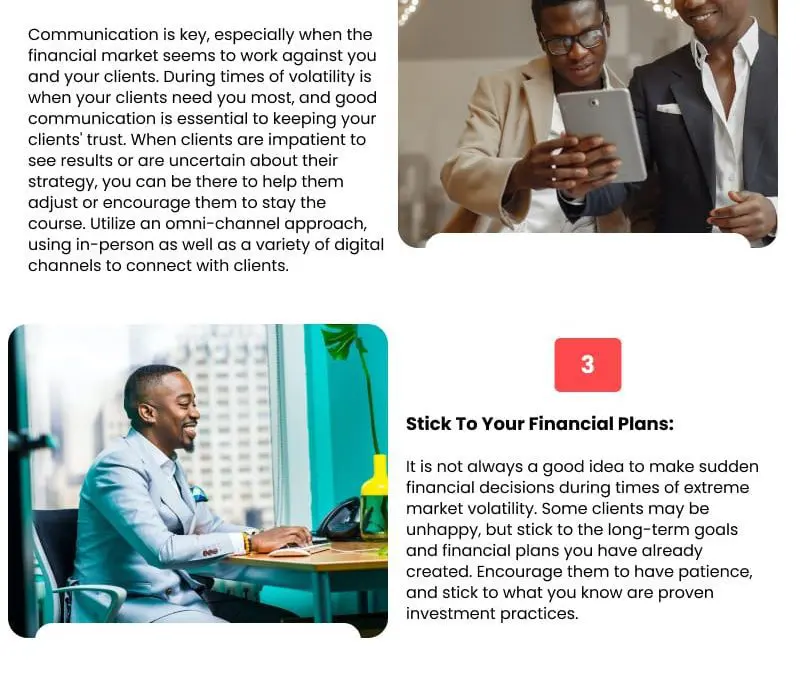 Communication is key, especially when the financial market seems to work against you and your clients. During times of volatility is when your clients need you most, and good communication is essential to keeping your clients' trust. When clients are impatient to see results or are uncertain about their strategy, you can be there to help them adjust or encourage them to stay the course. Utilize an omni-channel approach, using in-person as well as a variety of digital channels to connect with clients.

3

Stick To Your Financial Plans:

It is not always a good idea to make sudden financial decisions during times of extreme market volatility. Some clients may be unhappy, but stick to the long-term goals and financial plans you have already created. Encourage them to have patience, and stick to what you know are proven investment practices.