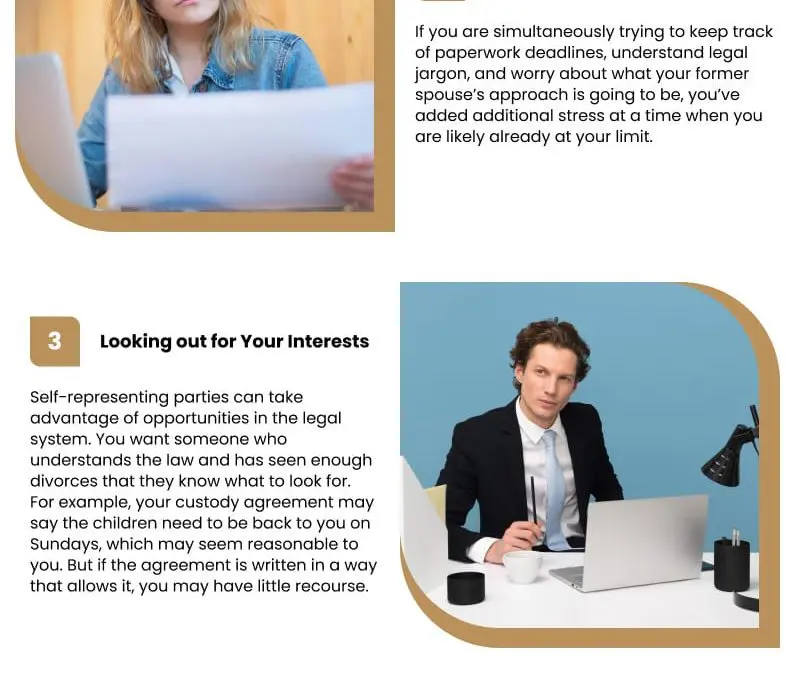 If you are simultaneously trying to keep track of paperwork deadlines, understand legal jargon, and worry about what your former spouse's approach is going to be, you've added additional stress at a time when you are likely already at your limit.

3

Looking out for Your Interests

Self-representing parties can take advantage of opportunities in the legal system. You want someone who understands the law and has seen enough divorces that they know what to look for. For example, your custody agreement may say the children need to be back to you on Sundays, which may seem reasonable to you. But if the agreement is written in a way that allows it, you may have little recourse.