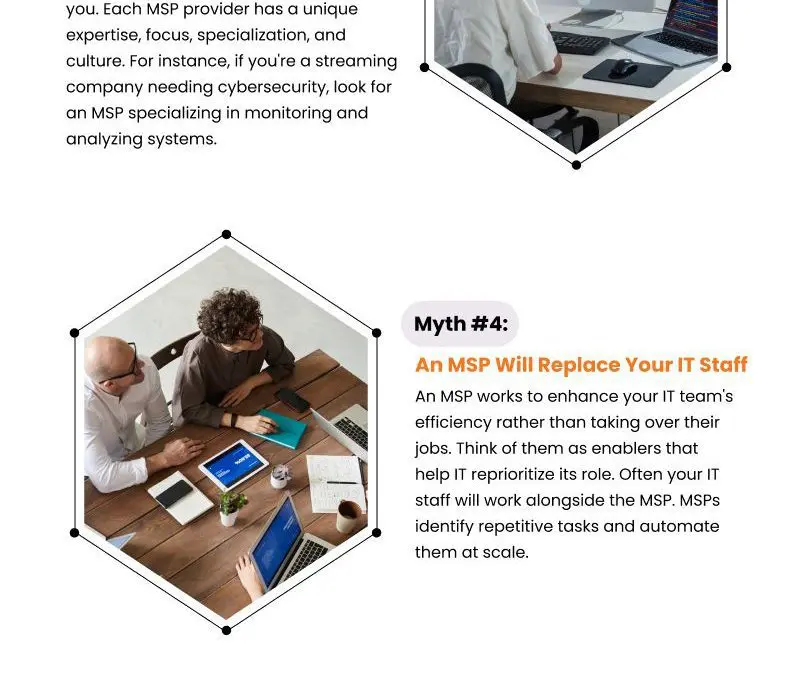 you. Each MSP provider has a unique expertise, focus, specialization, and culture. For instance, if you're a streaming company needing cybersecurity, look for an MSP specializing in monitoring and analyzing systems.

Myth #4:

An MSP Will Replace Your IT Staff

An MSP works to enhance your IT team's efficiency rather than taking over their jobs. Think of them as enablers that help IT reprioritize its role. Often your IT staff will work alongside the MSP. MSPs identify repetitive tasks and automate them at scale.